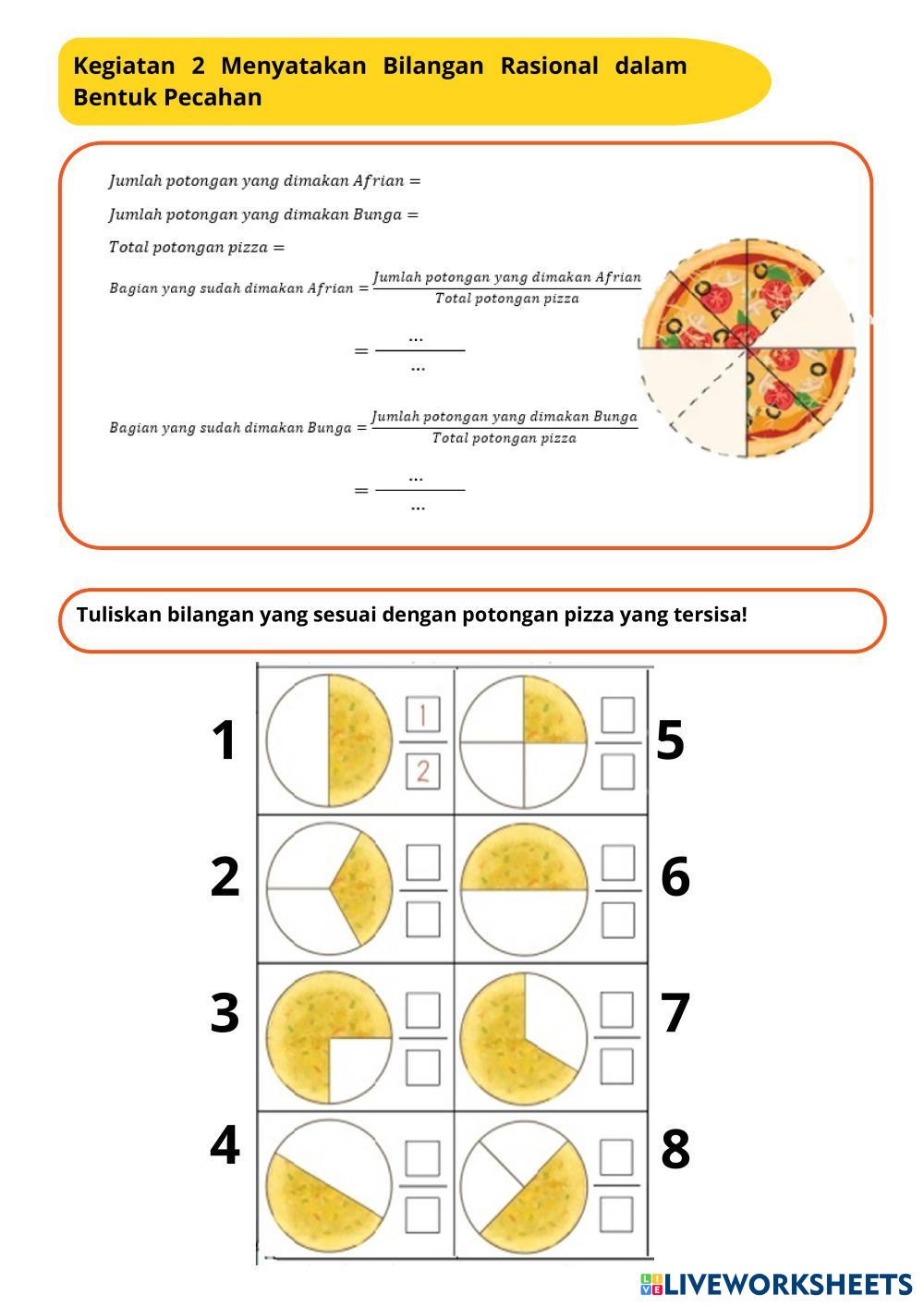 Kegiatan 2 Menyatakan Bilangan Rasional dalam Bentuk Pecahan

$Jumlah\ potongan\ yang\ dimakan\ Afrian =$

$Jumlah\ potongan\ yang\ dimakan\ Bunga =$

$Total\ potongan\ pizza =$

$Bagian\ yang\ sudah\ dimakan\ Afrian = \frac{Jumlah\ potongan\ yang\ dimakan\ Afrian}{Total\ potongan\ pizza}$

$= \frac{...}{...}$

$Bagian\ yang\ sudah\ dimakan\ Bunga = \frac{Jumlah\ potongan\ yang\ dimakan\ Bunga}{Total\ potongan\ pizza}$

$= \frac{...}{...}$

Tuliskan bilangan yang sesuai dengan potongan pizza yang tersisa!

1 $\frac{1}{2}$

5

2

6

3

7

4

8

LIVEWORKSHEETS