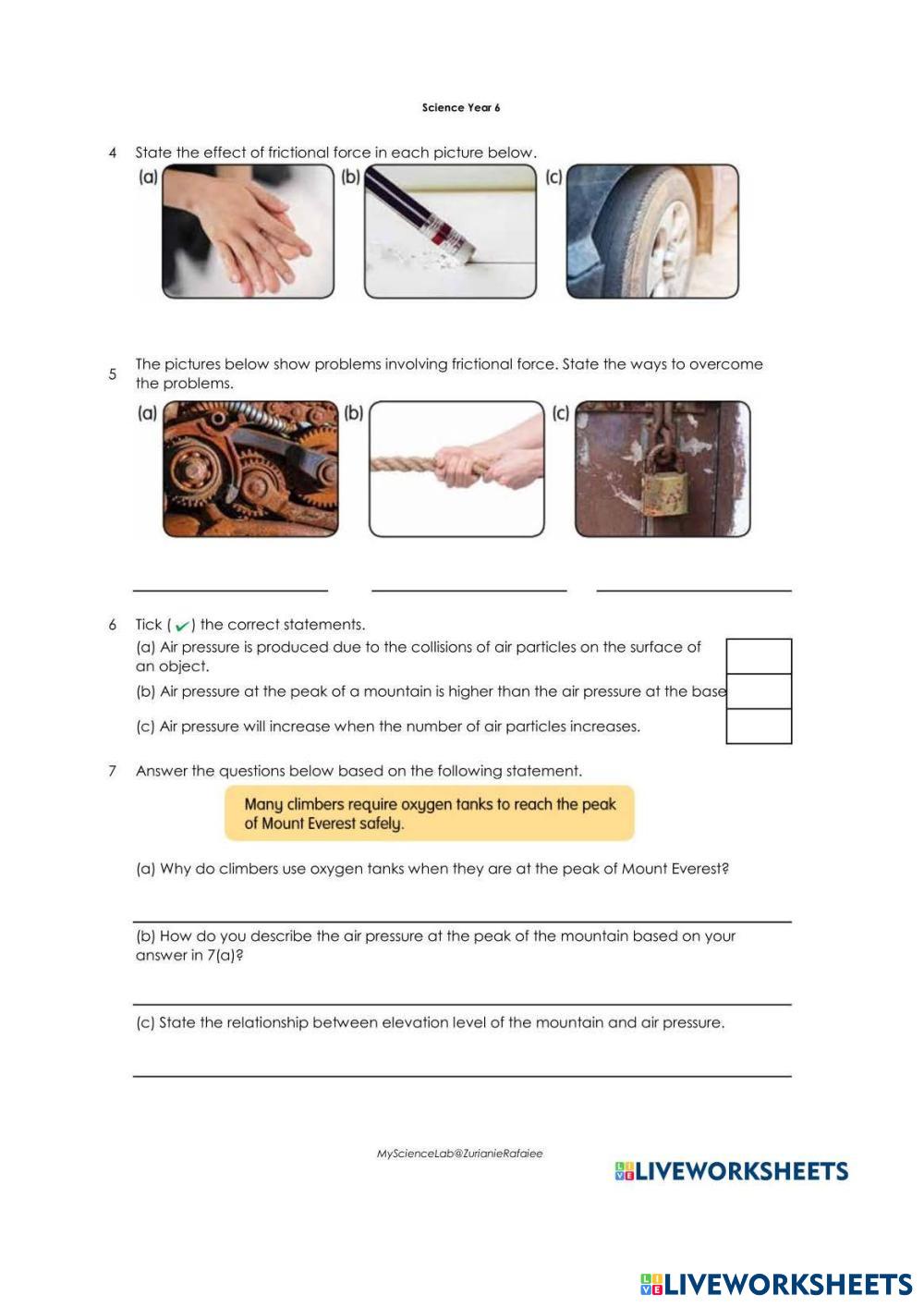 Science Year 6

4 State the effect of frictional force in each picture below.

(a) (b) (c)

5 The pictures below show problems involving frictional force. State the ways to overcome the problems.

(a) (b) (c)

6 Tick ( ✓ ) the correct statements.

(a) Air pressure is produced due to the collisions of air particles on the surface of an object.

(b) Air pressure at the peak of a mountain is higher than the air pressure at the base

(c) Air pressure will increase when the number of air particles increases.

7 Answer the questions below based on the following statement.

Many climbers require oxygen tanks to reach the peak of Mount Everest safely.

(a) Why do climbers use oxygen tanks when they are at the peak of Mount Everest?

(b) How do you describe the air pressure at the peak of the mountain based on your answer in 7(a)?

(c) State the relationship between elevation level of the mountain and air pressure.

MyScienceLab@ZurianieRafaiee

LIVEWORKSHEETS

LIVEWORKSHEETS