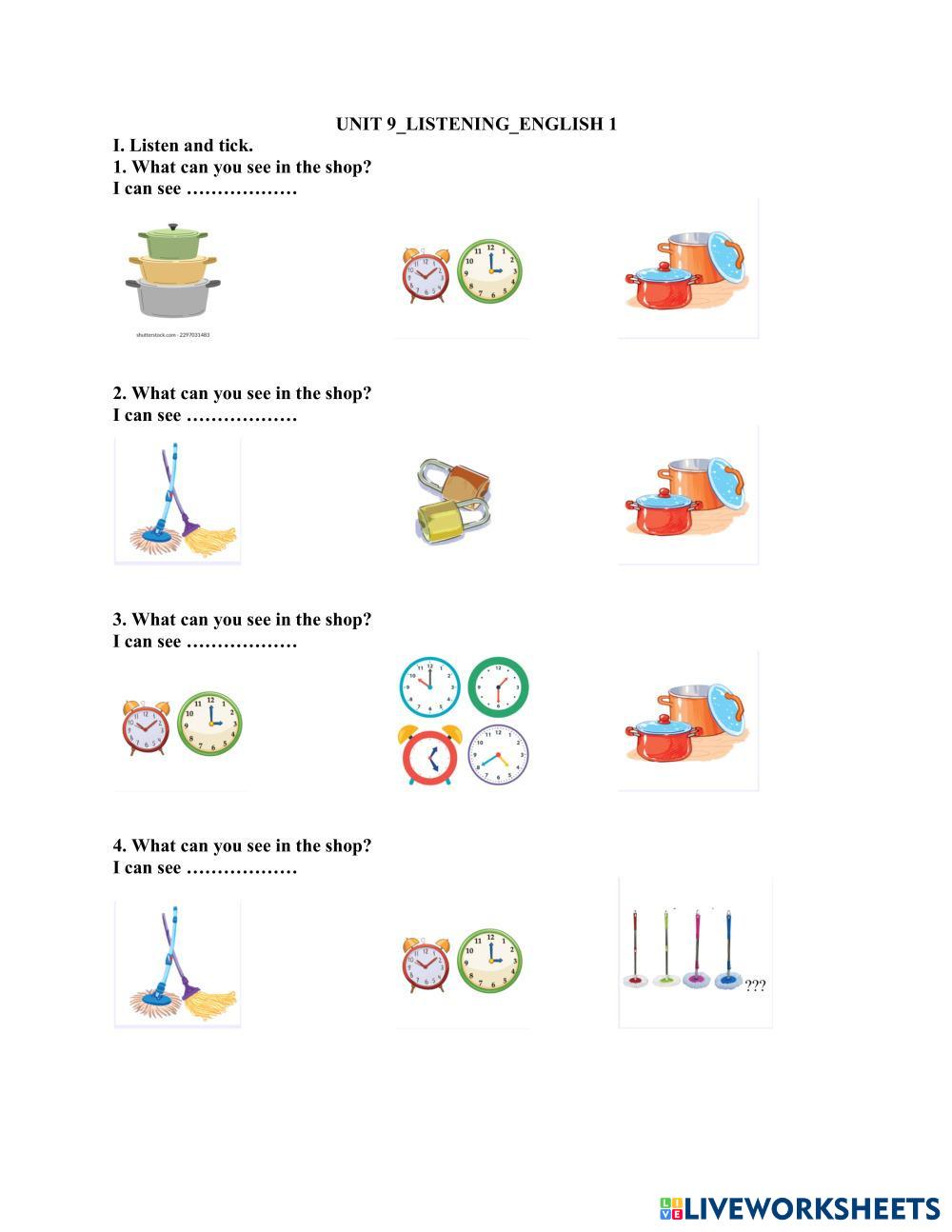 UNIT 9_LISTENING_ENGLISH 1

I. Listen and tick.

1. What can you see in the shop?
I can see ………………

shutterstock.com · 2297031483

2. What can you see in the shop?
I can see ………………

3. What can you see in the shop?
I can see ………………

4. What can you see in the shop?
I can see ………………

???

LIVEWORKSHEETS