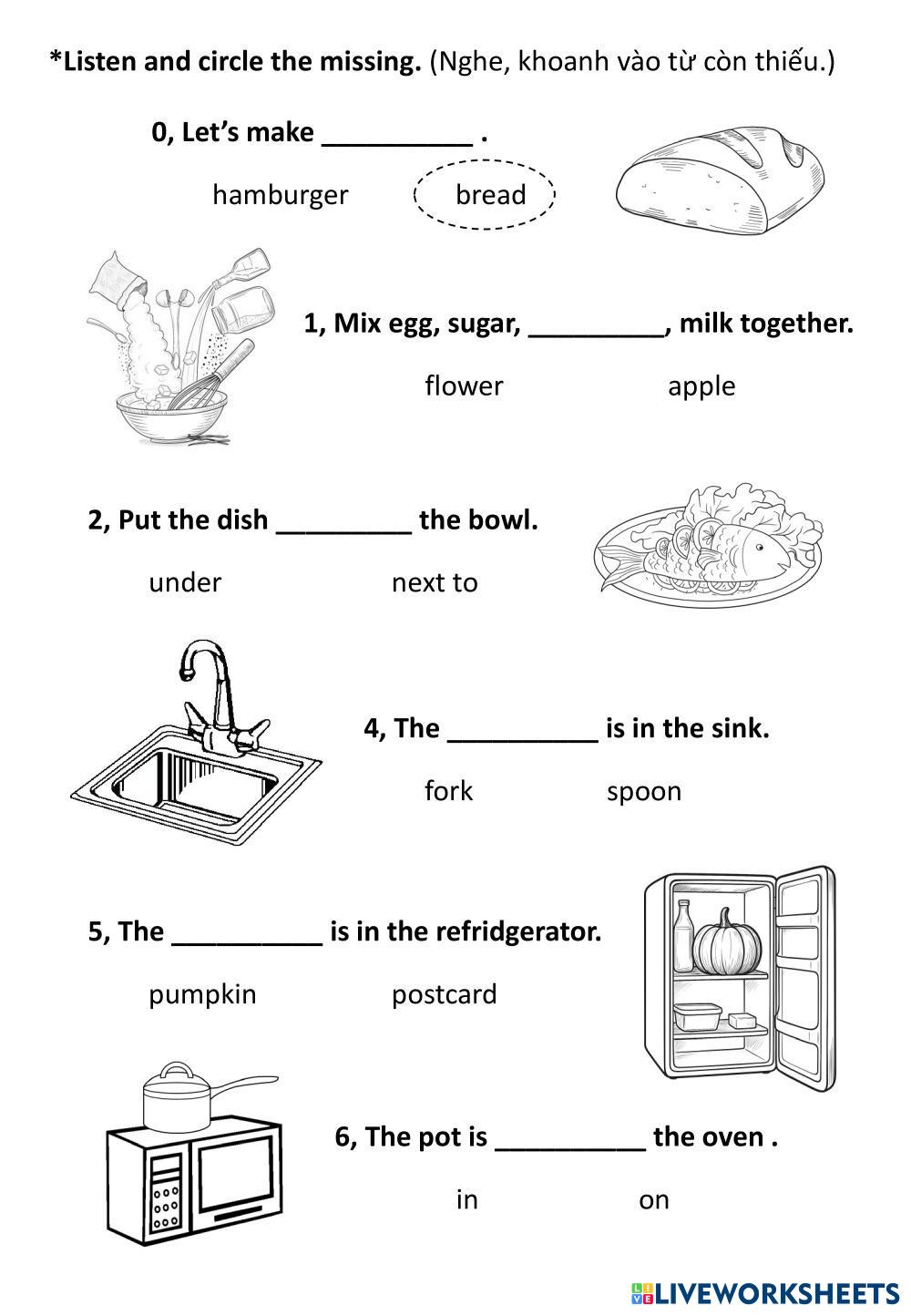 *Listen and circle the missing. (Nghe, khoanh vào từ còn thiếu.)

0, Let's make __________ .

hamburger bread

1, Mix egg, sugar, _________, milk together.

flower apple

2, Put the dish _________ the bowl.

under next to

4, The __________ is in the sink.

fork spoon

5, The __________ is in the refridgerator.

pumpkin postcard

6, The pot is __________ the oven .

in on

LIVEWORKSHEETS