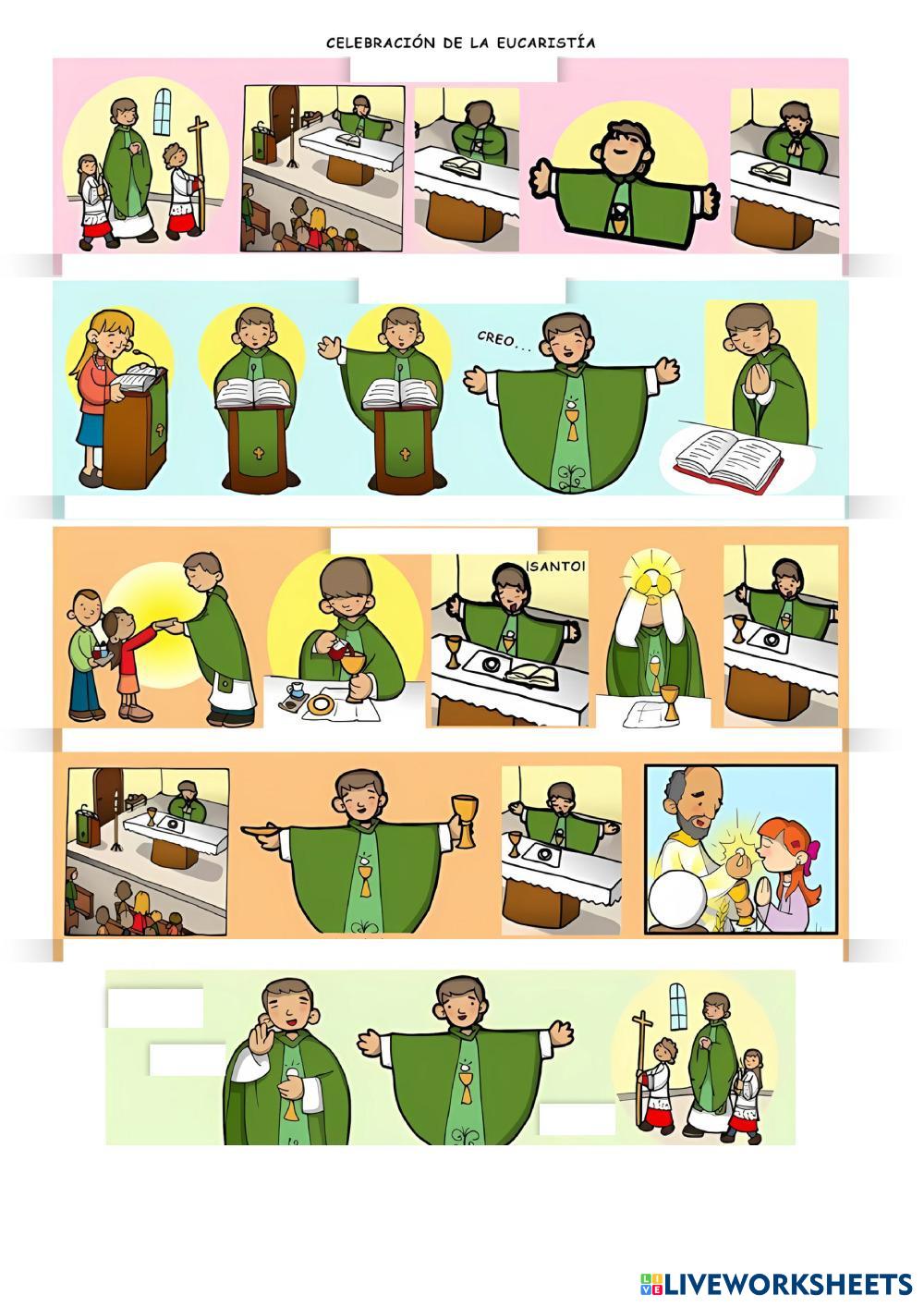 CELEBRACIÓN DE LA EUCARISTÍA

CREO...

¡SANTO!

LIVEWORKSHEETS