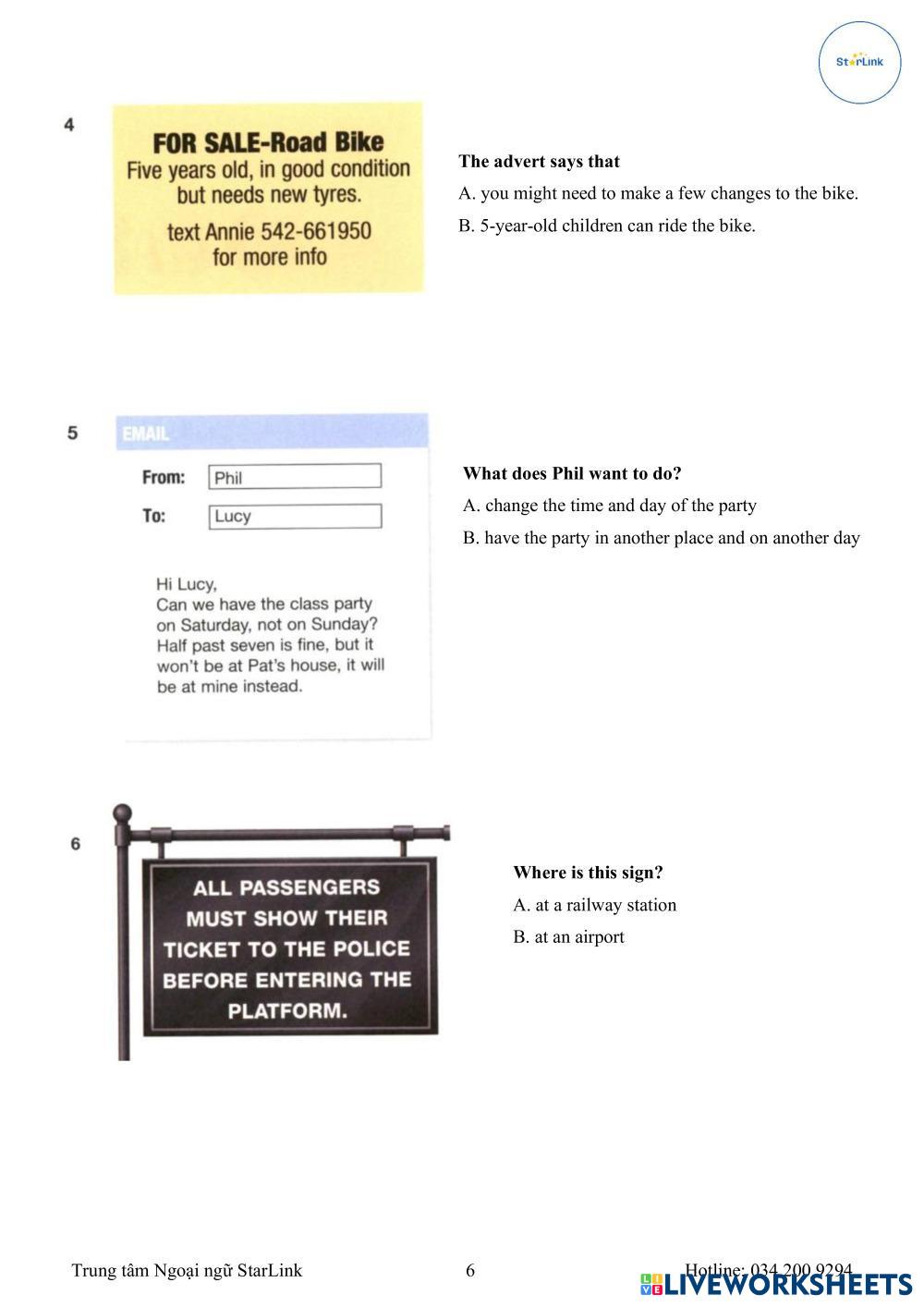 StarLink

4

FOR SALE-Road Bike
Five years old, in good condition but needs new tyres.
text Annie 542-661950 for more info

The advert says that
A. you might need to make a few changes to the bike.
B. 5-year-old children can ride the bike.

5

EMAIL
From: Phil
To: Lucy

Hi Lucy,
Can we have the class party on Saturday, not on Sunday? Half past seven is fine, but it won't be at Pat's house, it will be at mine instead.

What does Phil want to do?
A. change the time and day of the party
B. have the party in another place and on another day

6

ALL PASSENGERS MUST SHOW THEIR TICKET TO THE POLICE BEFORE ENTERING THE PLATFORM.

Where is this sign?
A. at a railway station
B. at an airport

Trung tâm Ngoại ngữ StarLink 6 Hotline: 034 200 9294

LIVEWORKSHEETS