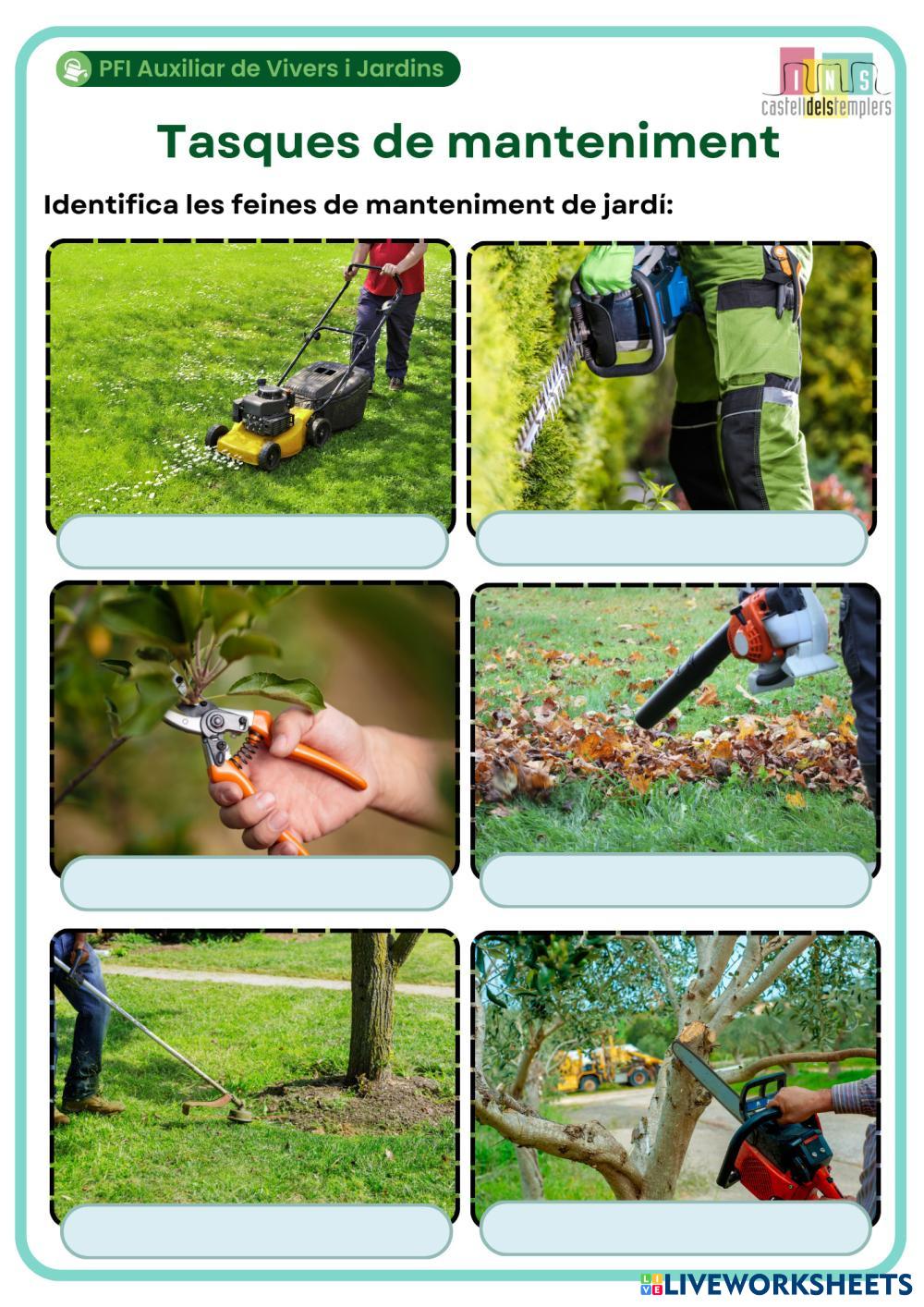 PFI Auxiliar de Vivers i Jardins

INS castelldelstemplers

Tasques de manteniment

Identifica les feines de manteniment de jardí:

LIVEWORKSHEETS