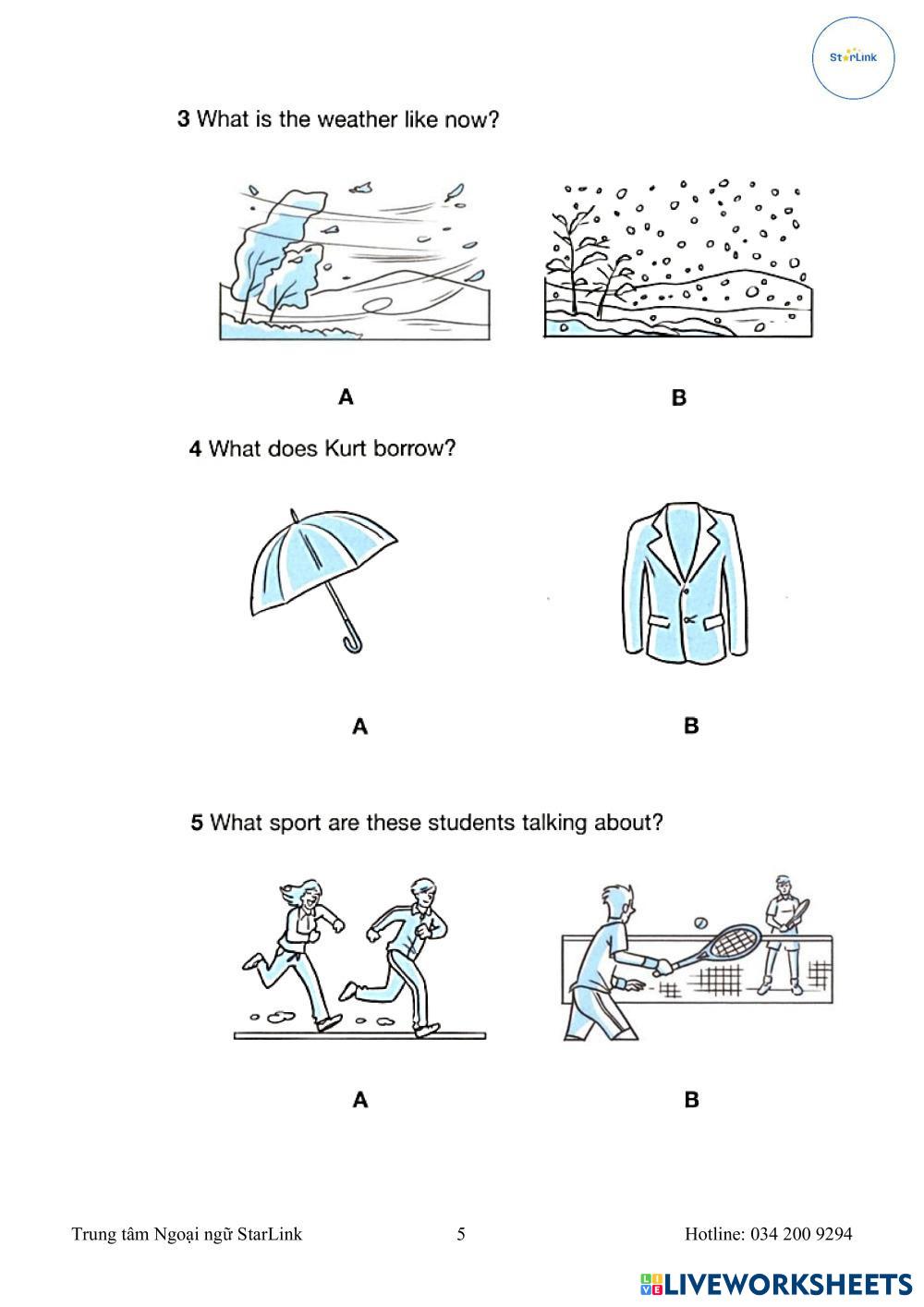 StarLink

3 What is the weather like now?

A

B

4 What does Kurt borrow?

A

B

5 What sport are these students talking about?

A

B

Trung tâm Ngoại ngữ StarLink 5 Hotline: 034 200 9294

LIVEWORKSHEETS