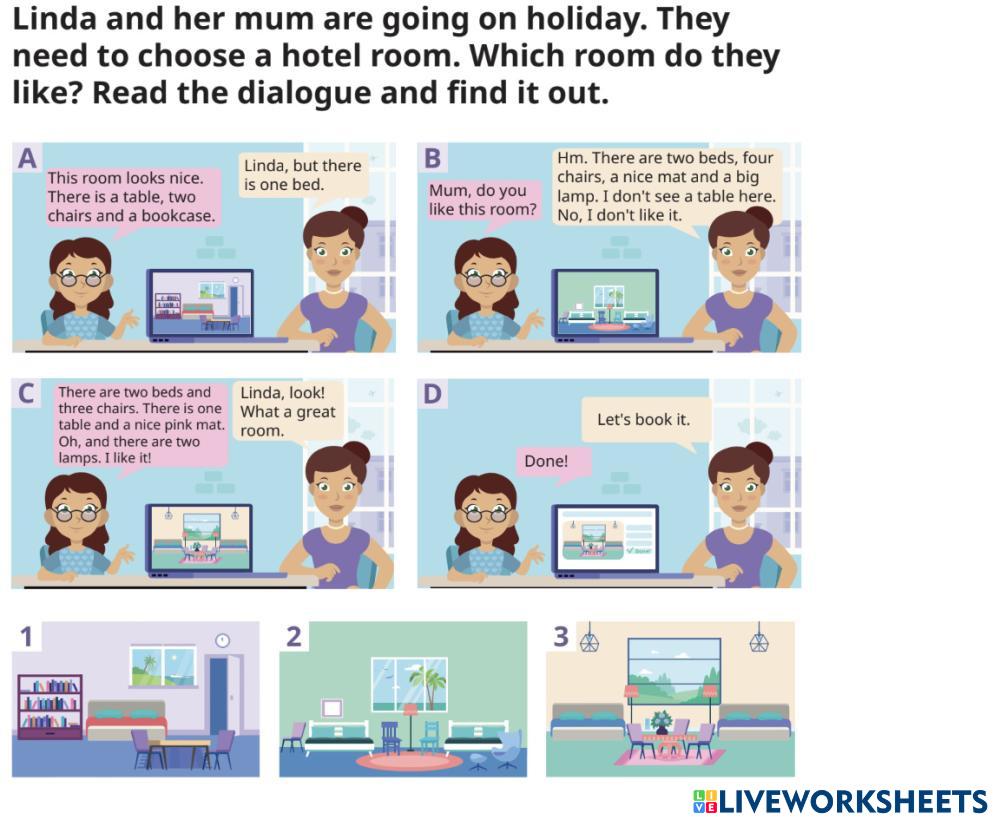 Linda and her mum are going on holiday. They need to choose a hotel room. Which room do they like? Read the dialogue and find it out.

A

This room looks nice. There is a table, two chairs and a bookcase.

Linda, but there is one bed.

B

Mum, do you like this room?

Hm. There are two beds, four chairs, a nice mat and a big lamp. I don't see a table here. No, I don't like it.

C

There are two beds and three chairs. There is one table and a nice pink mat. Oh, and there are two lamps. I like it!

Linda, look! What a great room.

D

Let's book it.

Done!

1

2

3

LIVEWORKSHEETS