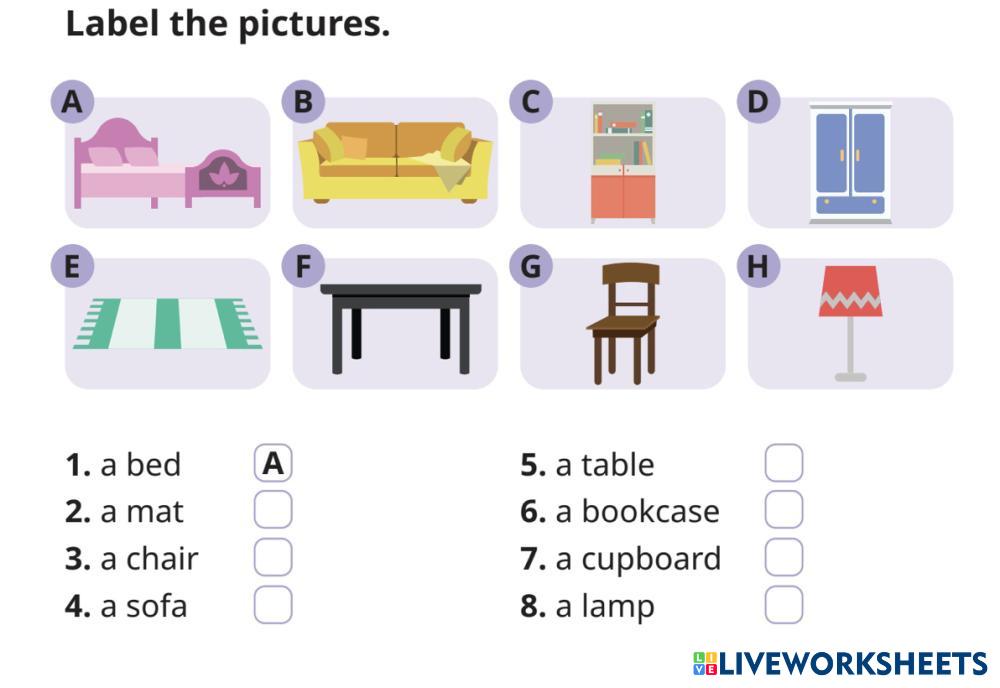 Label the pictures.

A B C D
E F G H

1. a bed A
2. a mat
3. a chair
4. a sofa

5. a table
6. a bookcase
7. a cupboard
8. a lamp

LIVEWORKSHEETS