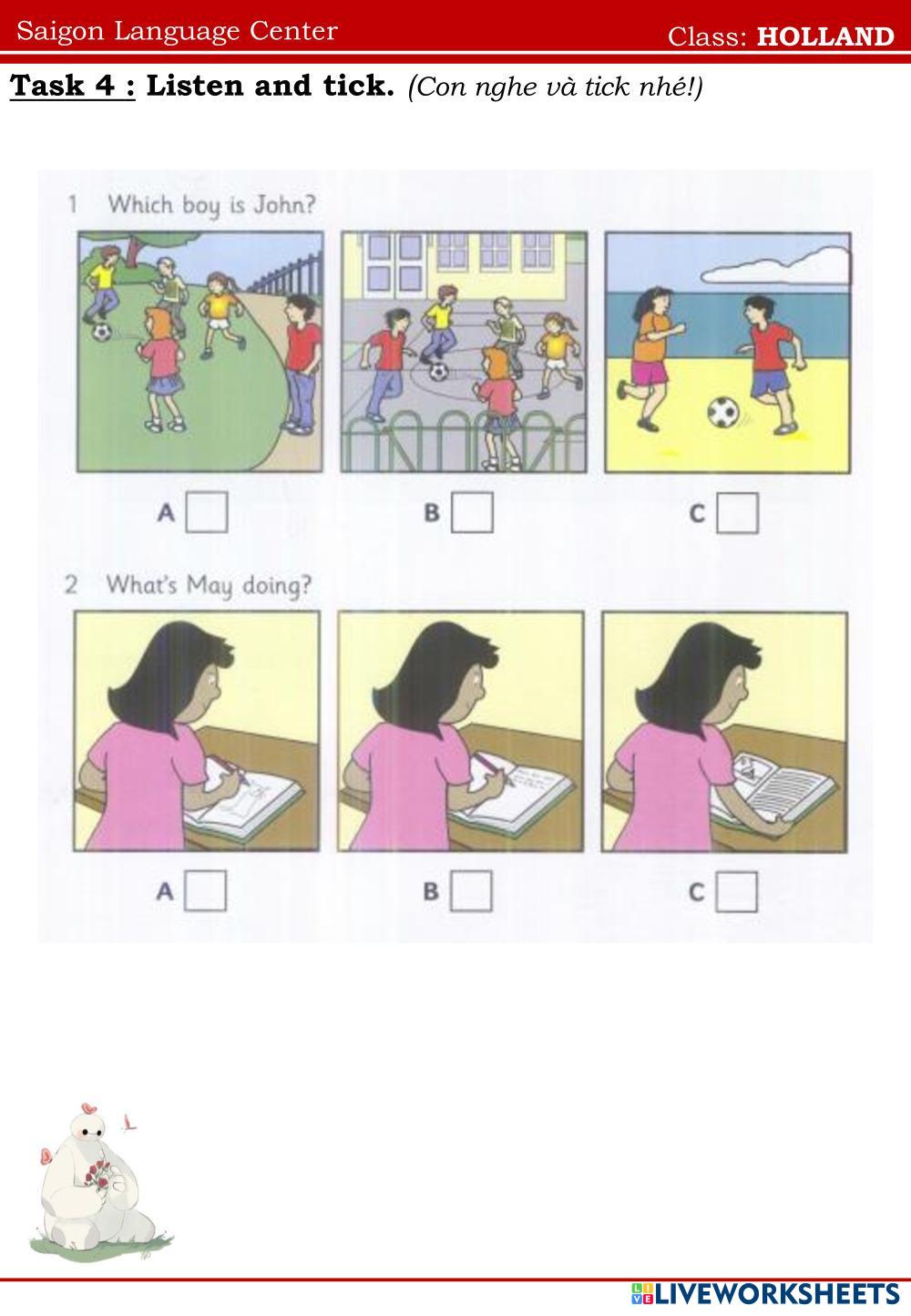 Saigon Language Center Class: HOLLAND

Task 4 : Listen and tick. (Con nghe và tick nhé!)

1 Which boy is John?

A B C

2 What's May doing?

A B C

LIVEWORKSHEETS