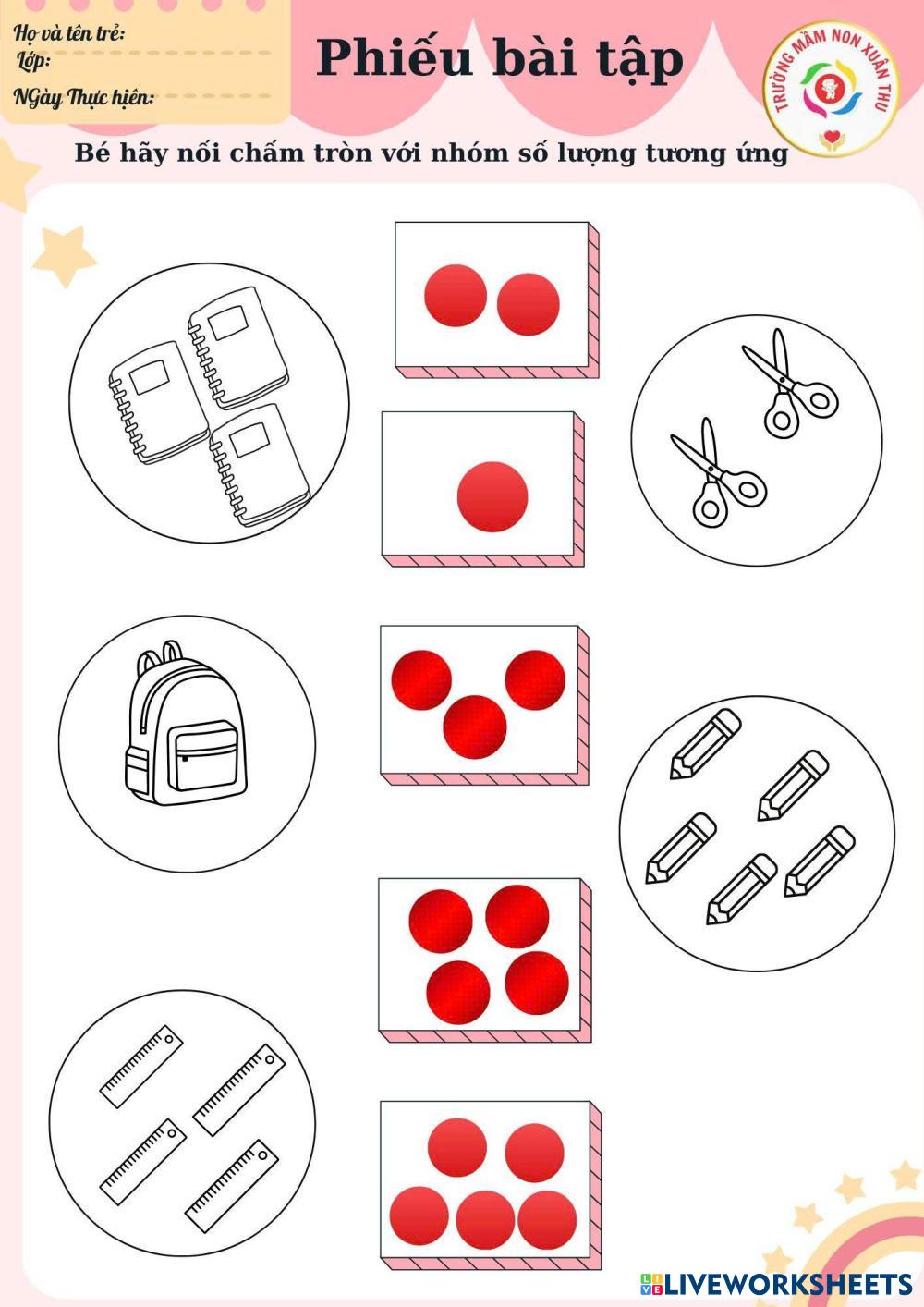 Họ và tên trẻ:
Lớp:
NGày Thực hiện:

Phiếu bài tập

TRƯỜNG MẦM NON XUÂN THU

Bé hãy nối chấm tròn với nhóm số lượng tương ứng

LIVEWORKSHEETS