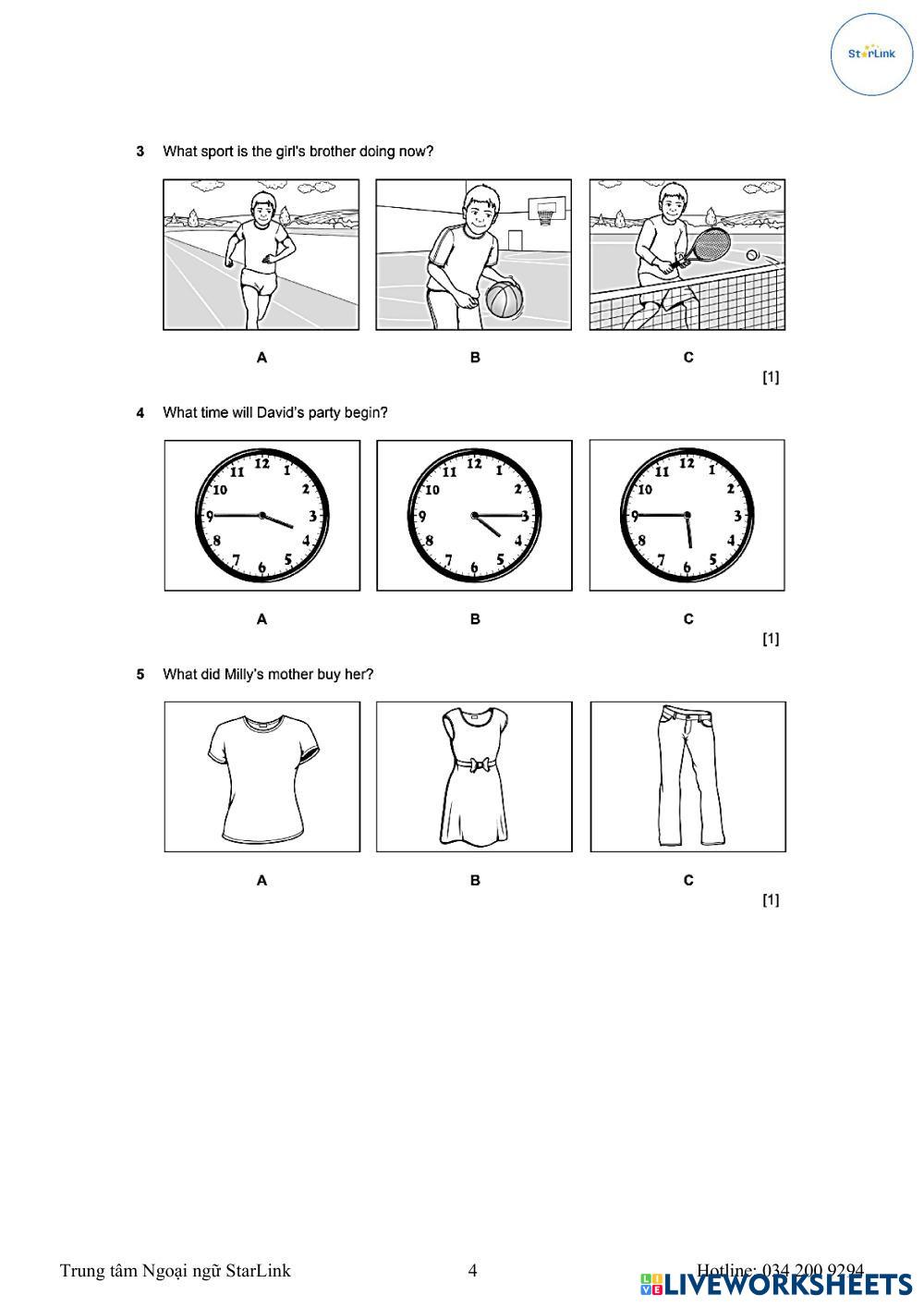 StarLink

3 What sport is the girl's brother doing now?

A B C

[1]

4 What time will David's party begin?

12 1 2 3 4 5 6 7 8 9 10 11

12 1 2 3 4 5 6 7 8 9 10 11

12 1 2 3 4 5 6 7 8 9 10 11

A B C

[1]

5 What did Milly's mother buy her?

A B C

[1]

Trung tâm Ngoại ngữ StarLink 4 Hotline: 034 200 9294

LIVEWORKSHEETS