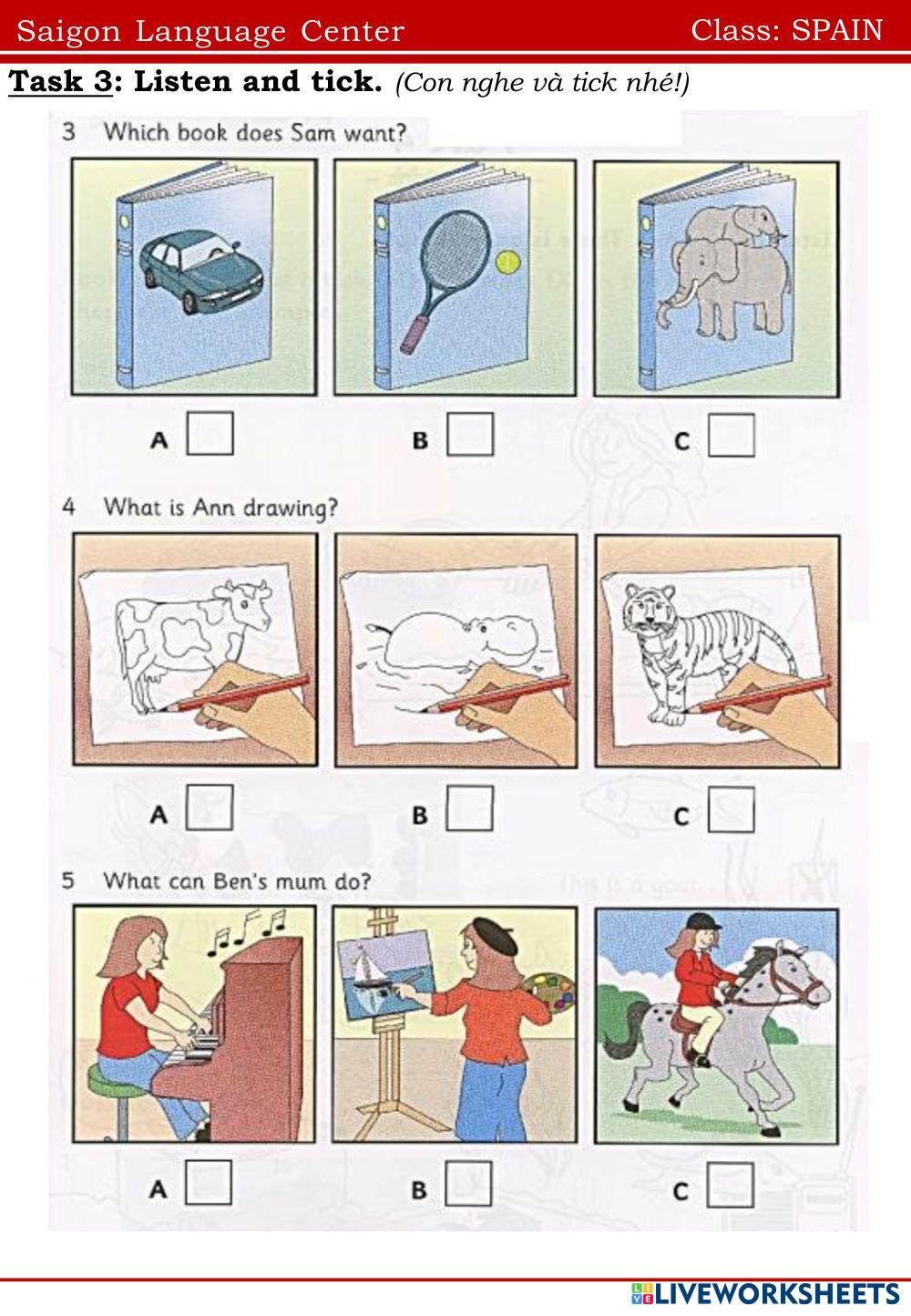 Saigon Language Center Class: SPAIN

Task 3: Listen and tick. (Con nghe và tick nhé!)

3 Which book does Sam want?

A B C

4 What is Ann drawing?

A B C

5 What can Ben's mum do?

A B C

LIVEWORKSHEETS