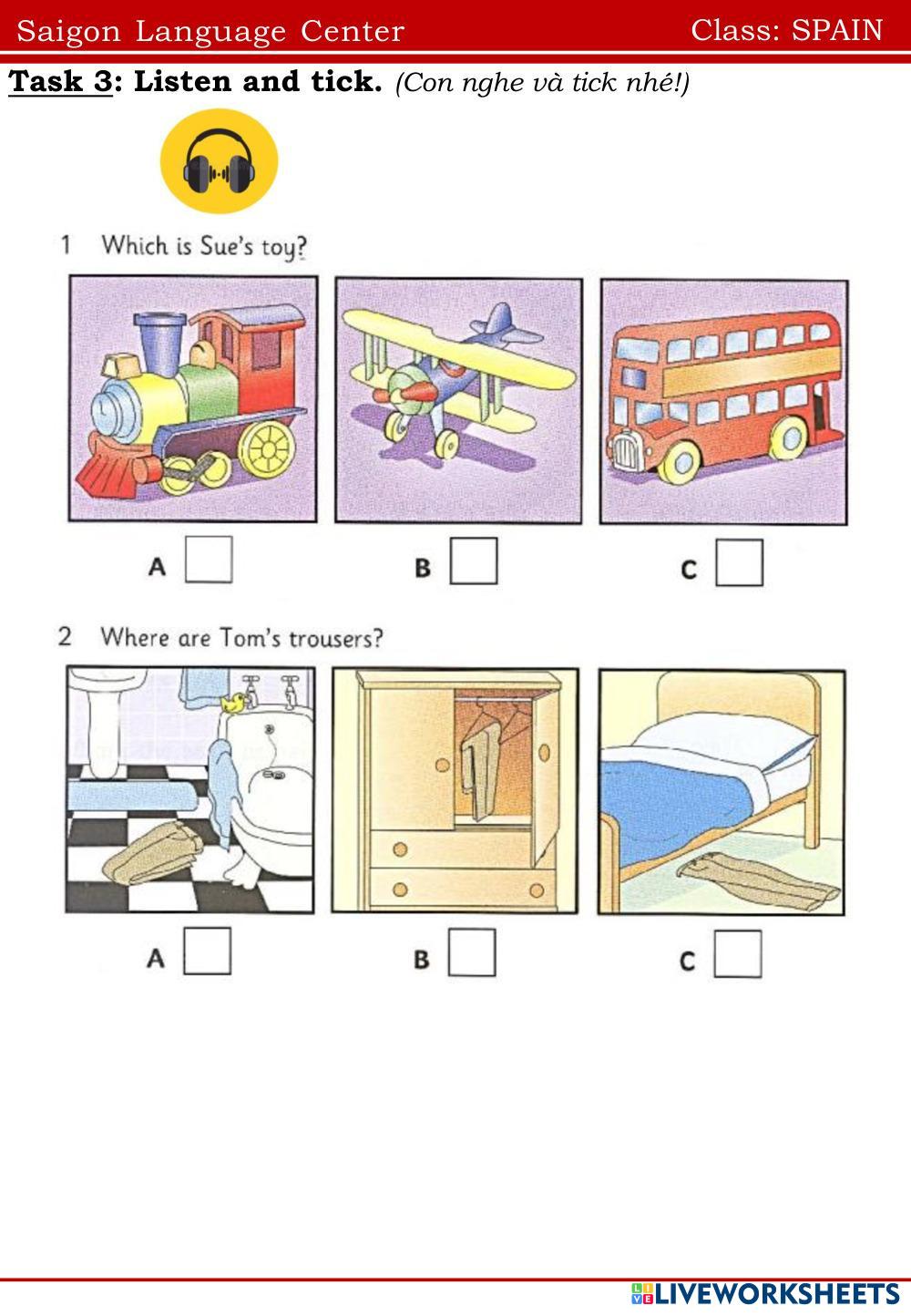 Saigon Language Center Class: SPAIN

Task 3: Listen and tick. (Con nghe và tick nhé!)

1 Which is Sue's toy?

A B C

2 Where are Tom's trousers?

A B C

LIVEWORKSHEETS