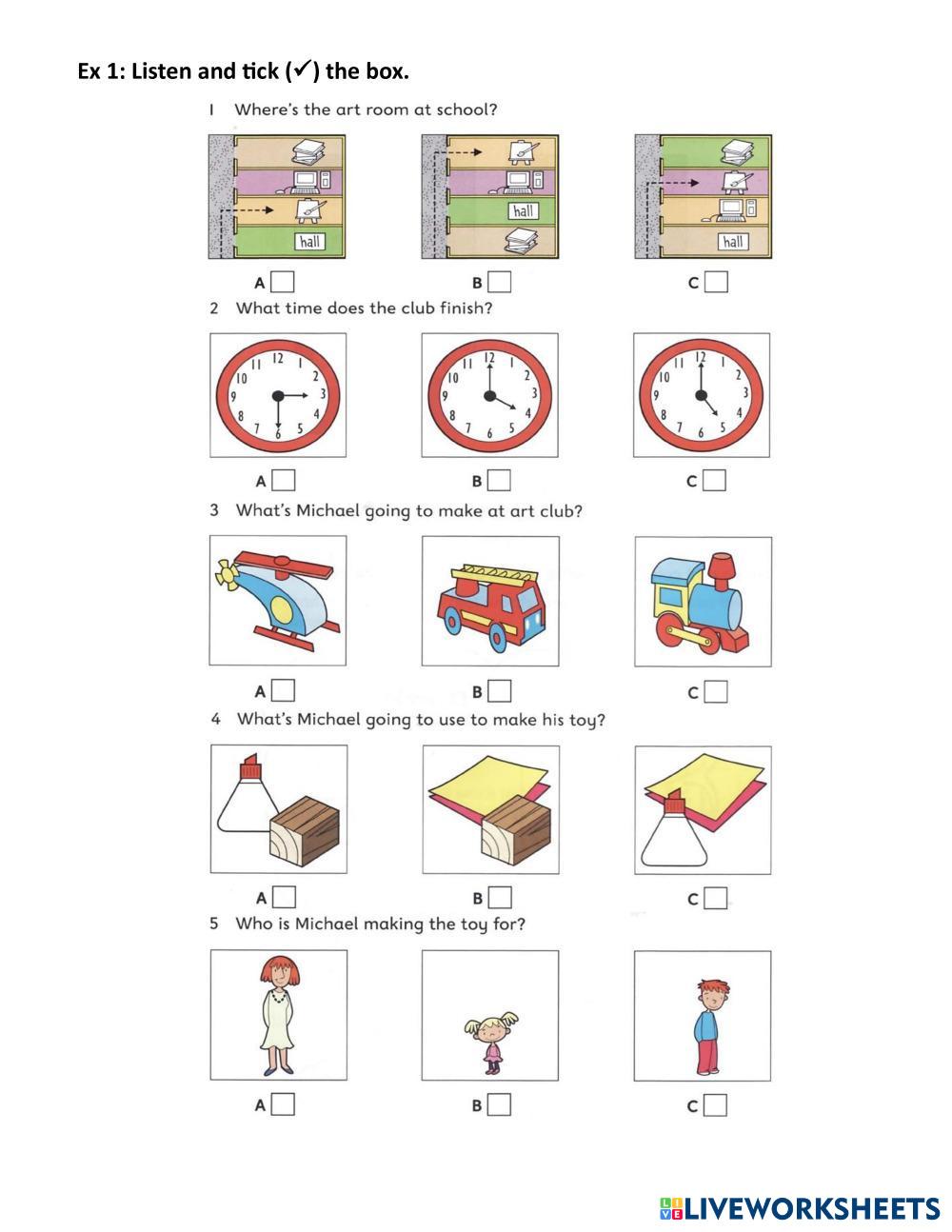 Ex 1: Listen and tick (✓) the box.

1 Where's the art room at school?

hall

hall

hall

A

B

C

2 What time does the club finish?

12 1 2 3 4 5 6 7 8 9 10 11

12 1 2 3 4 5 6 7 8 9 10 11

12 1 2 3 4 5 6 7 8 9 10 11

A

B

C

3 What's Michael going to make at art club?

A

B

C

4 What's Michael going to use to make his toy?

A

B

C

5 Who is Michael making the toy for?

A

B

C

LIVEWORKSHEETS