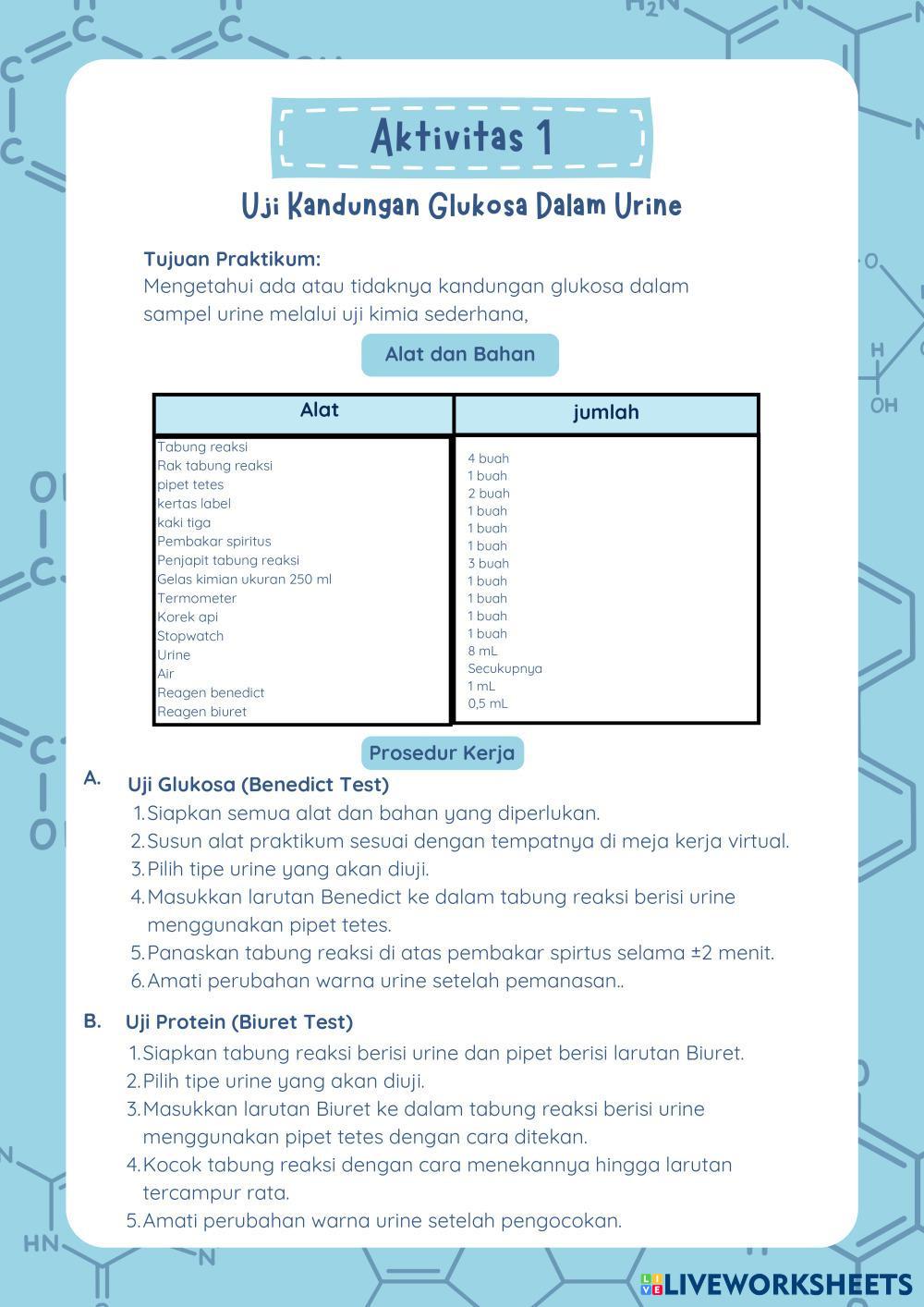 Aktivitas 1

Uji Kandungan Glukosa Dalam Urine

Tujuan Praktikum:
Mengetahui ada atau tidaknya kandungan glukosa dalam sampel urine melalui uji kimia sederhana,

Alat dan Bahan

| Alat | jumlah |
|---|---|
| Tabung reaksi | 4 buah |
| Rak tabung reaksi | 1 buah |
| pipet tetes | 2 buah |
| kertas label | 1 buah |
| kaki tiga | 1 buah |
| Pembakar spiritus | 1 buah |
| Penjapit tabung reaksi | 3 buah |
| Gelas kimian ukuran 250 ml | 1 buah |
| Termometer | 1 buah |
| Korek api | 1 buah |
| Stopwatch | 1 buah |
| Urine | 8 mL |
| Air | Secukupnya |
| Reagen benedict | 1 mL |
| Reagen biuret | 0,5 mL |

Prosedur Kerja

A. Uji Glukosa (Benedict Test)
1. Siapkan semua alat dan bahan yang diperlukan.
2. Susun alat praktikum sesuai dengan tempatnya di meja kerja virtual.
3. Pilih tipe urine yang akan diuji.
4. Masukkan larutan Benedict ke dalam tabung reaksi berisi urine menggunakan pipet tetes.
5. Panaskan tabung reaksi di atas pembakar spirtus selama ±2 menit.
6. Amati perubahan warna urine setelah pemanasan..

B. Uji Protein (Biuret Test)
1. Siapkan tabung reaksi berisi urine dan pipet berisi larutan Biuret.
2. Pilih tipe urine yang akan diuji.
3. Masukkan larutan Biuret ke dalam tabung reaksi berisi urine menggunakan pipet tetes dengan cara ditekan.
4. Kocok tabung reaksi dengan cara menekannya hingga larutan tercampur rata.
5. Amati perubahan warna urine setelah pengocokan.

LIVEWORKSHEETS