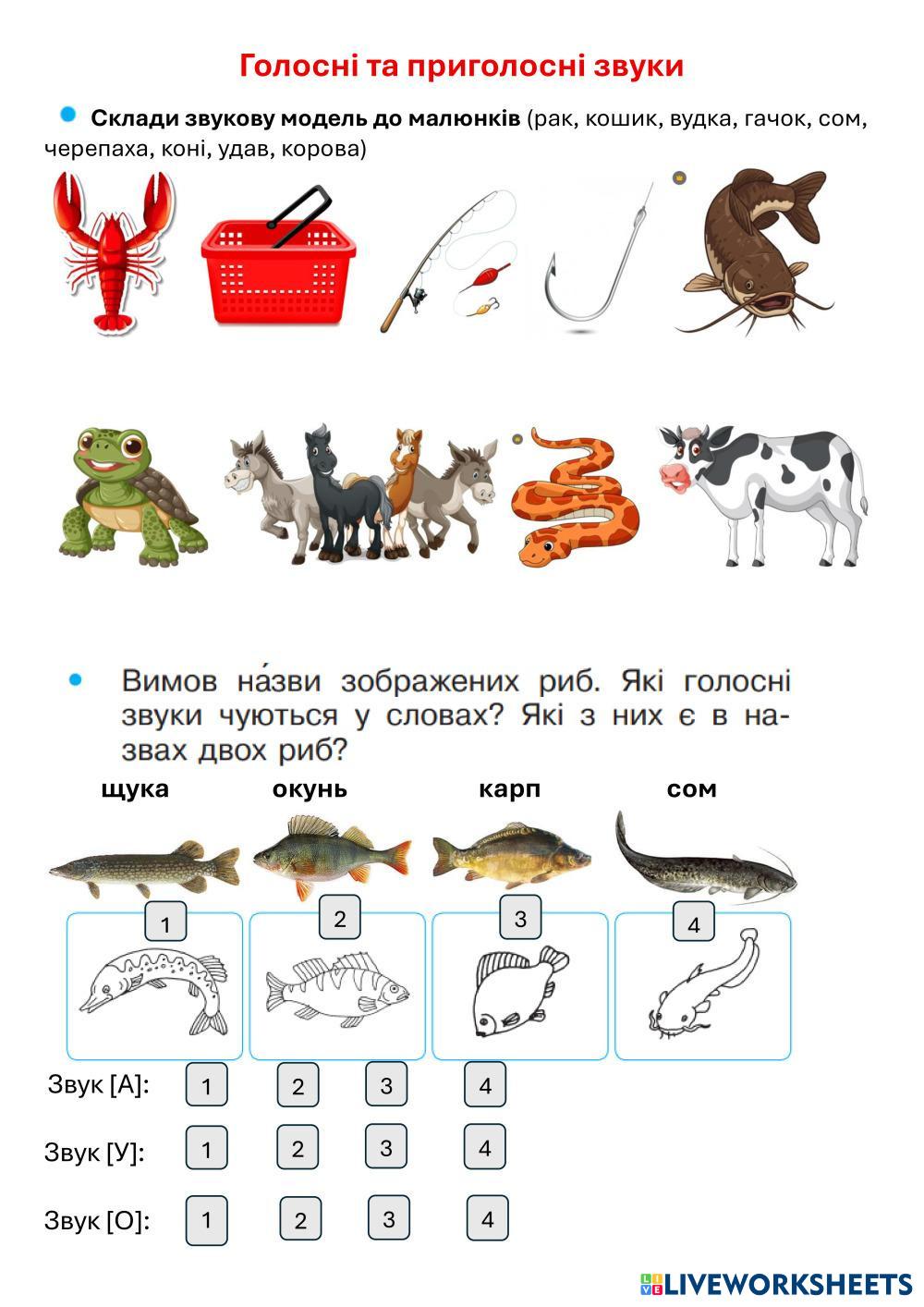 Голосні та приголосні звуки

Склади звукову модель до малюнків (рак, кошик, вудка, гачок, сом, черепаха, коні, удав, корова)

Вимов на́зви зображених риб. Які голосні звуки чуються у словах? Які з них є в назвах двох риб?

щука окунь карп сом

1 2 3 4

Звук [А]: 1 2 3 4

Звук [У]: 1 2 3 4

Звук [О]: 1 2 3 4

LIVEWORKSHEETS