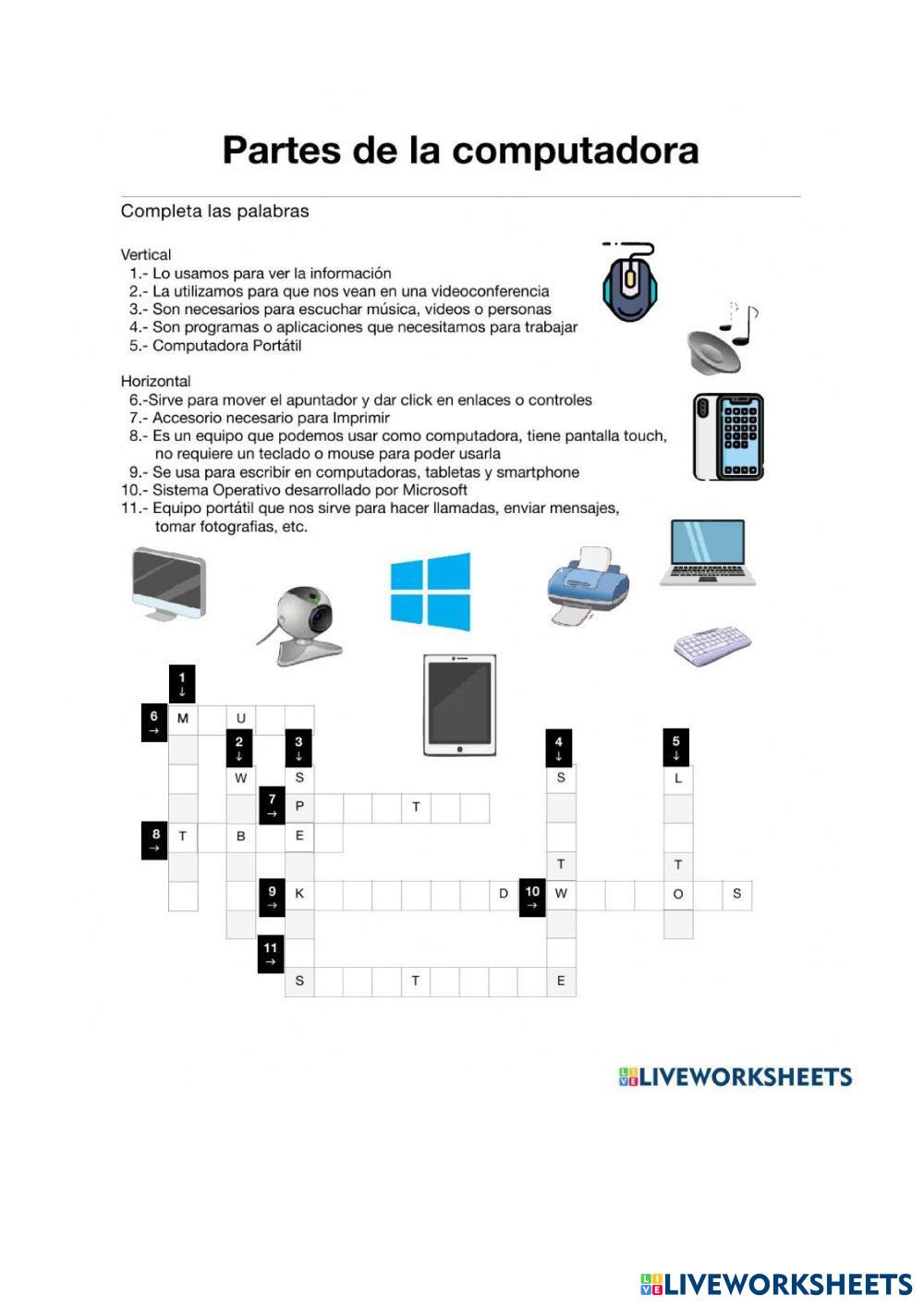 Partes de la computadora

Completa las palabras

Vertical
1.- Lo usamos para ver la información
2.- La utilizamos para que nos vean en una videoconferencia
3.- Son necesarios para escuchar música, videos o personas
4.- Son programas o aplicaciones que necesitamos para trabajar
5.- Computadora Portátil

Horizontal
6.-Sirve para mover el apuntador y dar click en enlaces o controles
7.- Accesorio necesario para Imprimir
8.- Es un equipo que podemos usar como computadora, tiene pantalla touch, no requiere un teclado o mouse para poder usarla
9.- Se usa para escribir en computadoras, tabletas y smartphone
10.- Sistema Operativo desarrollado por Microsoft
11.- Equipo portátil que nos sirve para hacer llamadas, enviar mensajes, tomar fotografias, etc.

1 ↓
6 → M U
2 ↓ 3 ↓ 4 ↓ 5 ↓
W S S L
7 → P T
8 → T B E
T T
9 → K D 10 → W O S
11 →
S T E

LIVEWORKSHEETS

LIVEWORKSHEETS