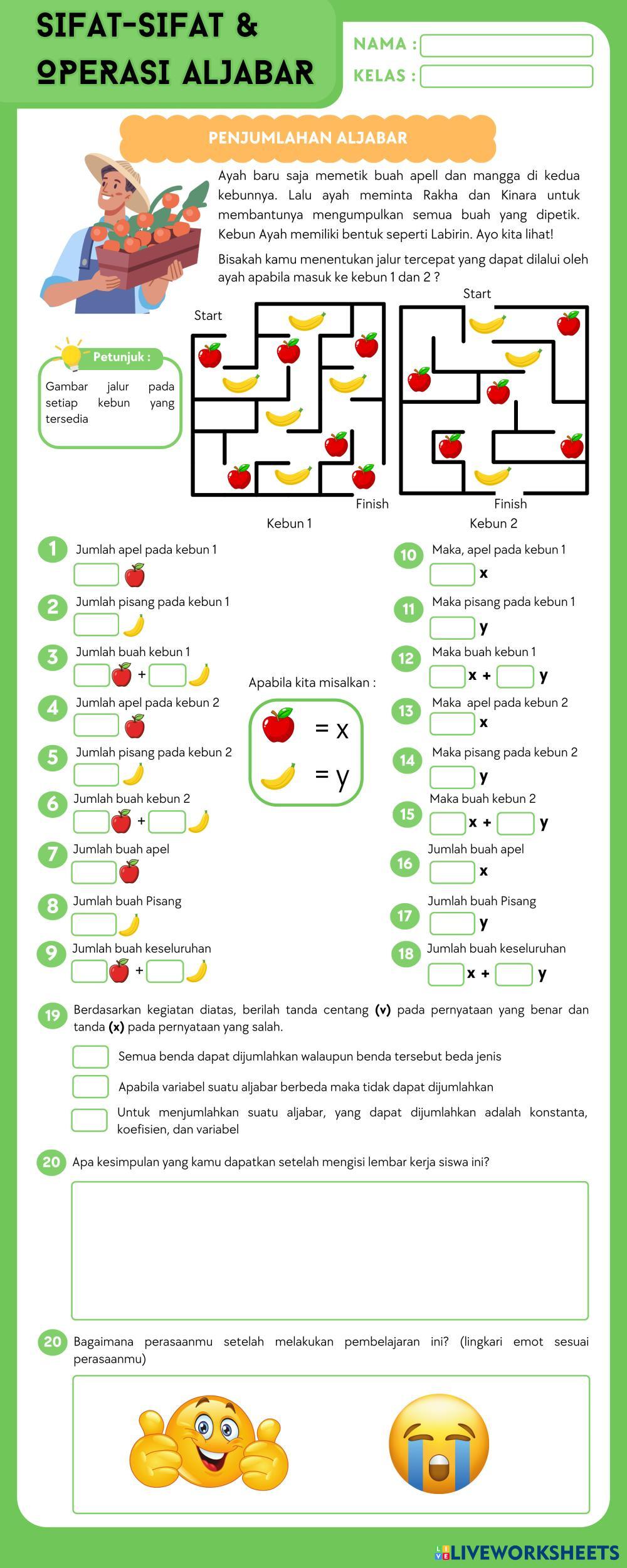 SIFAT-SIFAT &
OPERASI ALJABAR

NAMA :
KELAS :

PENJUMLAHAN ALJABAR

Ayah baru saja memetik buah apell dan mangga di kedua kebunnya. Lalu ayah meminta Rakha dan Kinara untuk membantunya mengumpulkan semua buah yang dipetik. Kebun Ayah memiliki bentuk seperti Labirin. Ayo kita lihat!

Bisakah kamu menentukan jalur tercepat yang dapat dilalui oleh ayah apabila masuk ke kebun 1 dan 2 ?

Petunjuk :
Gambar jalur pada setiap kebun yang tersedia

Start
Finish
Kebun 1

Start
Finish
Kebun 2

1 Jumlah apel pada kebun 1
2 Jumlah pisang pada kebun 1
3 Jumlah buah kebun 1 +
4 Jumlah apel pada kebun 2
5 Jumlah pisang pada kebun 2
6 Jumlah buah kebun 2 +
7 Jumlah buah apel
8 Jumlah buah Pisang
9 Jumlah buah keseluruhan +

Apabila kita misalkan :
= x
= y

10 Maka, apel pada kebun 1 x
11 Maka pisang pada kebun 1 y
12 Maka buah kebun 1 x + y
13 Maka apel pada kebun 2 x
14 Maka pisang pada kebun 2 y
15 Maka buah kebun 2 x + y
16 Jumlah buah apel x
17 Jumlah buah Pisang y
18 Jumlah buah keseluruhan x + y

19 Berdasarkan kegiatan diatas, berilah tanda centang (v) pada pernyataan yang benar dan tanda (x) pada pernyataan yang salah.

Semua benda dapat dijumlahkan walaupun benda tersebut beda jenis
Apabila variabel suatu aljabar berbeda maka tidak dapat dijumlahkan
Untuk menjumlahkan suatu aljabar, yang dapat dijumlahkan adalah konstanta, koefisien, dan variabel

20 Apa kesimpulan yang kamu dapatkan setelah mengisi lembar kerja siswa ini?

20 Bagaimana perasaanmu setelah melakukan pembelajaran ini? (lingkari emot sesuai perasaanmu)

LIVEWORKSHEETS