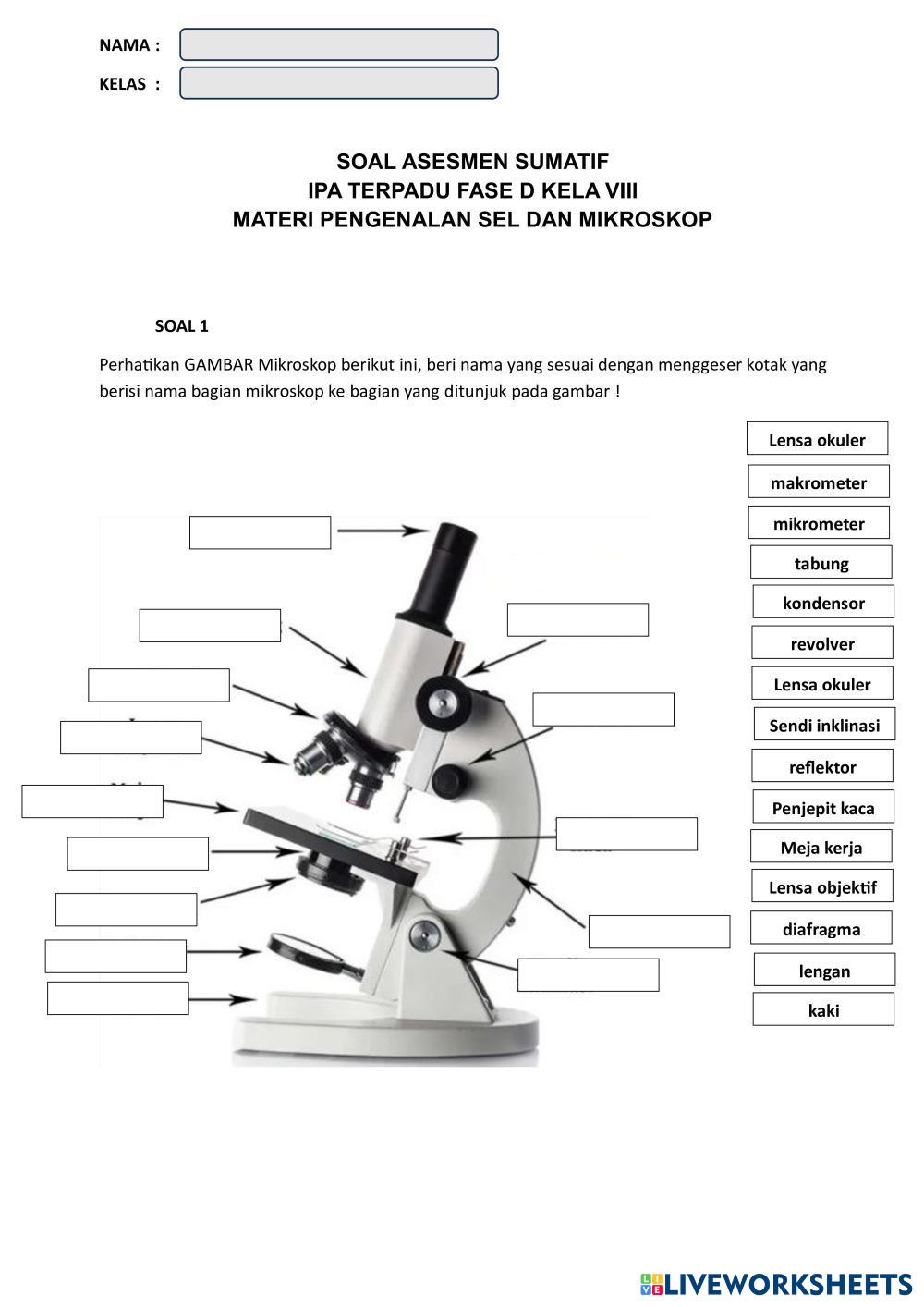 NAMA :
KELAS :

SOAL ASESMEN SUMATIF
IPA TERPADU FASE D KELA VIII
MATERI PENGENALAN SEL DAN MIKROSKOP

SOAL 1

Perhatikan GAMBAR Mikroskop berikut ini, beri nama yang sesuai dengan menggeser kotak yang berisi nama bagian mikroskop ke bagian yang ditunjuk pada gambar !

Lensa okuler
makrometer
mikrometer
tabung
kondensor
revolver
Lensa okuler
Sendi inklinasi
reflektor
Penjepit kaca
Meja kerja
Lensa objektif
diafragma
lengan
kaki

LIVEWORKSHEETS