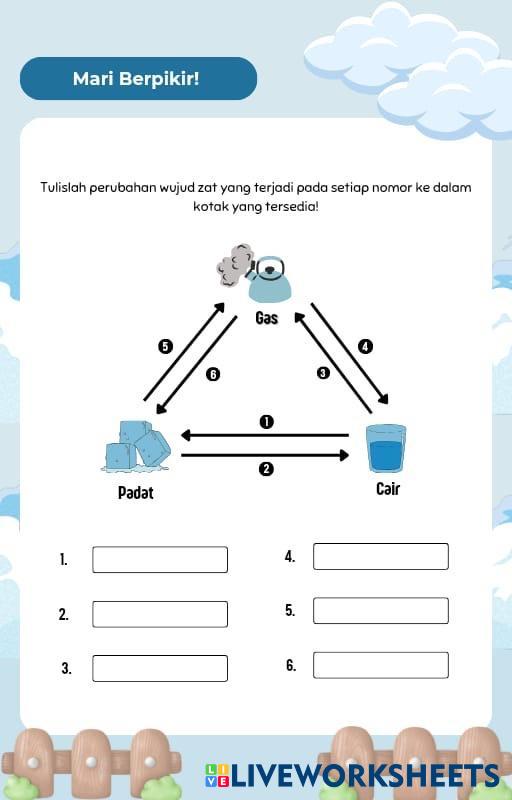 Mari Berpikir!

Tulislah perubahan wujud zat yang terjadi pada setiap nomor ke dalam kotak yang tersedia!

Gas

5

6

4

3

1

2

Padat

Cair

1.

2.

3.

4.

5.

6.

LIVEWORKSHEETS