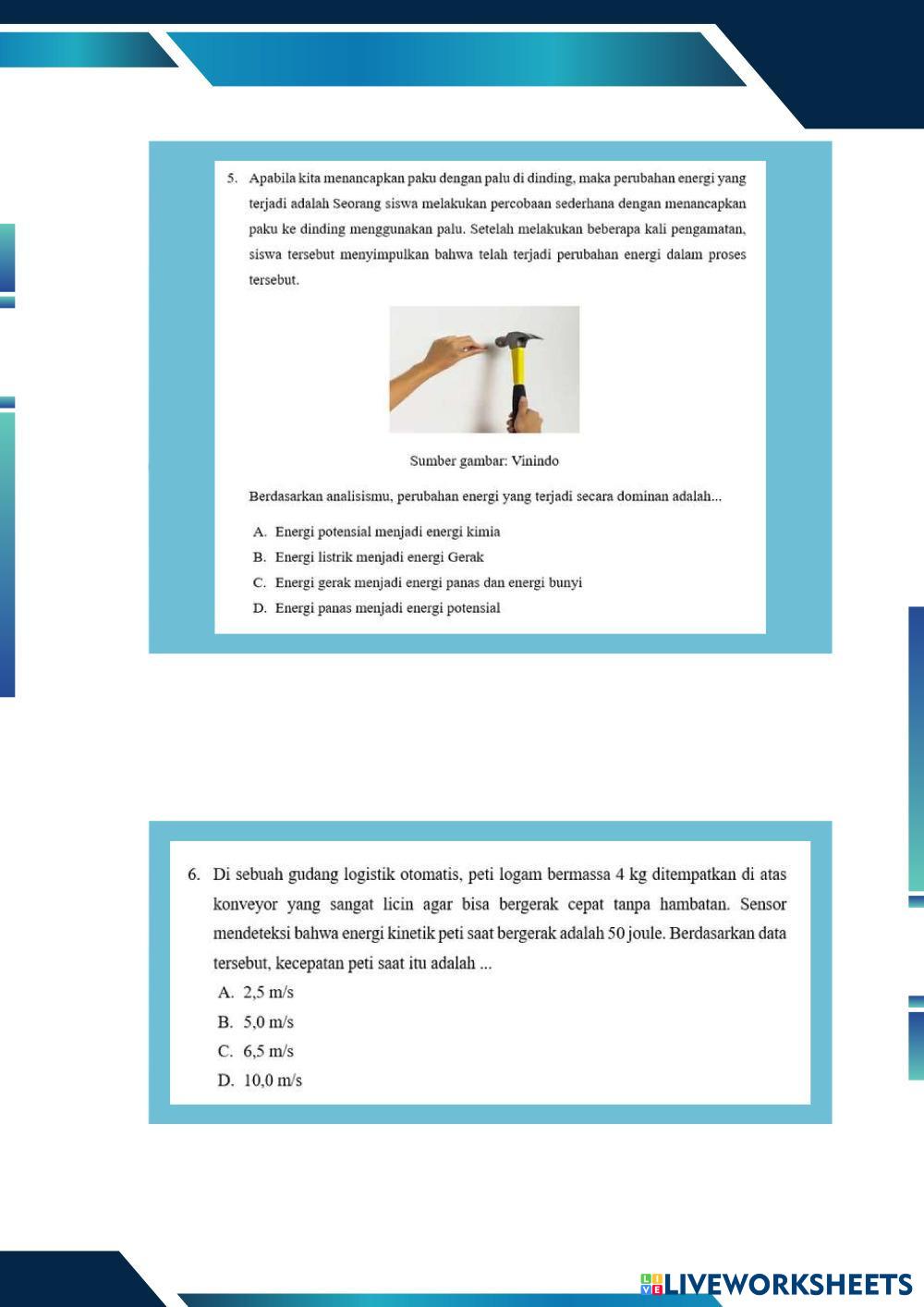 5. Apabila kita menancapkan paku dengan palu di dinding, maka perubahan energi yang terjadi adalah Seorang siswa melakukan percobaan sederhana dengan menancapkan paku ke dinding menggunakan palu. Setelah melakukan beberapa kali pengamatan, siswa tersebut menyimpulkan bahwa telah terjadi perubahan energi dalam proses tersebut.

Sumber gambar: Vinindo

Berdasarkan analisismu, perubahan energi yang terjadi secara dominan adalah...

A. Energi potensial menjadi energi kimia
B. Energi listrik menjadi energi Gerak
C. Energi gerak menjadi energi panas dan energi bunyi
D. Energi panas menjadi energi potensial

6. Di sebuah gudang logistik otomatis, peti logam bermassa 4 kg ditempatkan di atas konveyor yang sangat licin agar bisa bergerak cepat tanpa hambatan. Sensor mendeteksi bahwa energi kinetik peti saat bergerak adalah 50 joule. Berdasarkan data tersebut, kecepatan peti saat itu adalah ...
A. 2,5 m/s
B. 5,0 m/s
C. 6,5 m/s
D. 10,0 m/s

LIVEWORKSHEETS