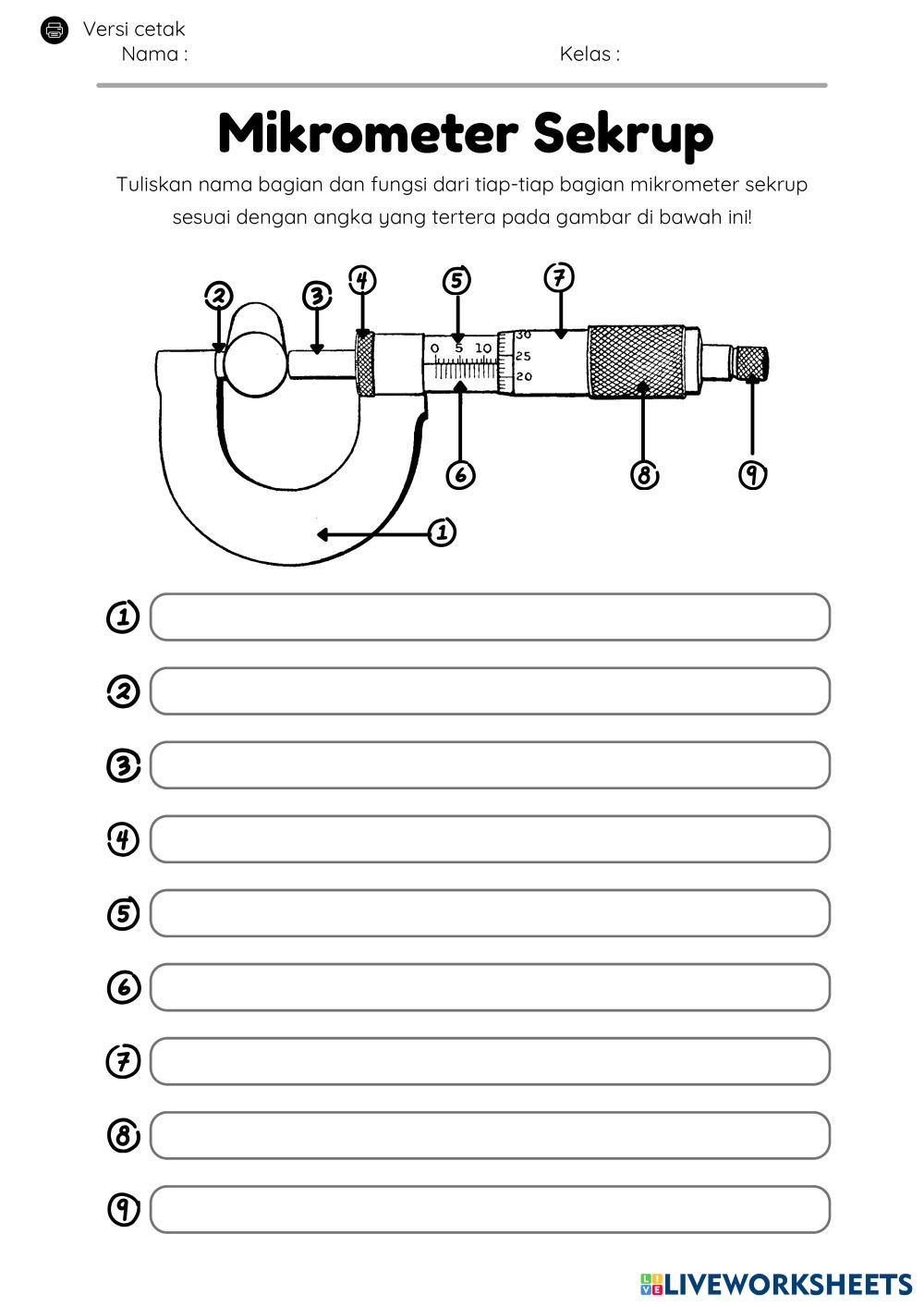 Versi cetak
Nama :
Kelas :

Mikrometer Sekrup

Tuliskan nama bagian dan fungsi dari tiap-tiap bagian mikrometer sekrup sesuai dengan angka yang tertera pada gambar di bawah ini!

2
3
4
5
7
0 5 10
30
25
20
6
8
9
1

1
2
3
4
5
6
7
8
9

LIVEWORKSHEETS