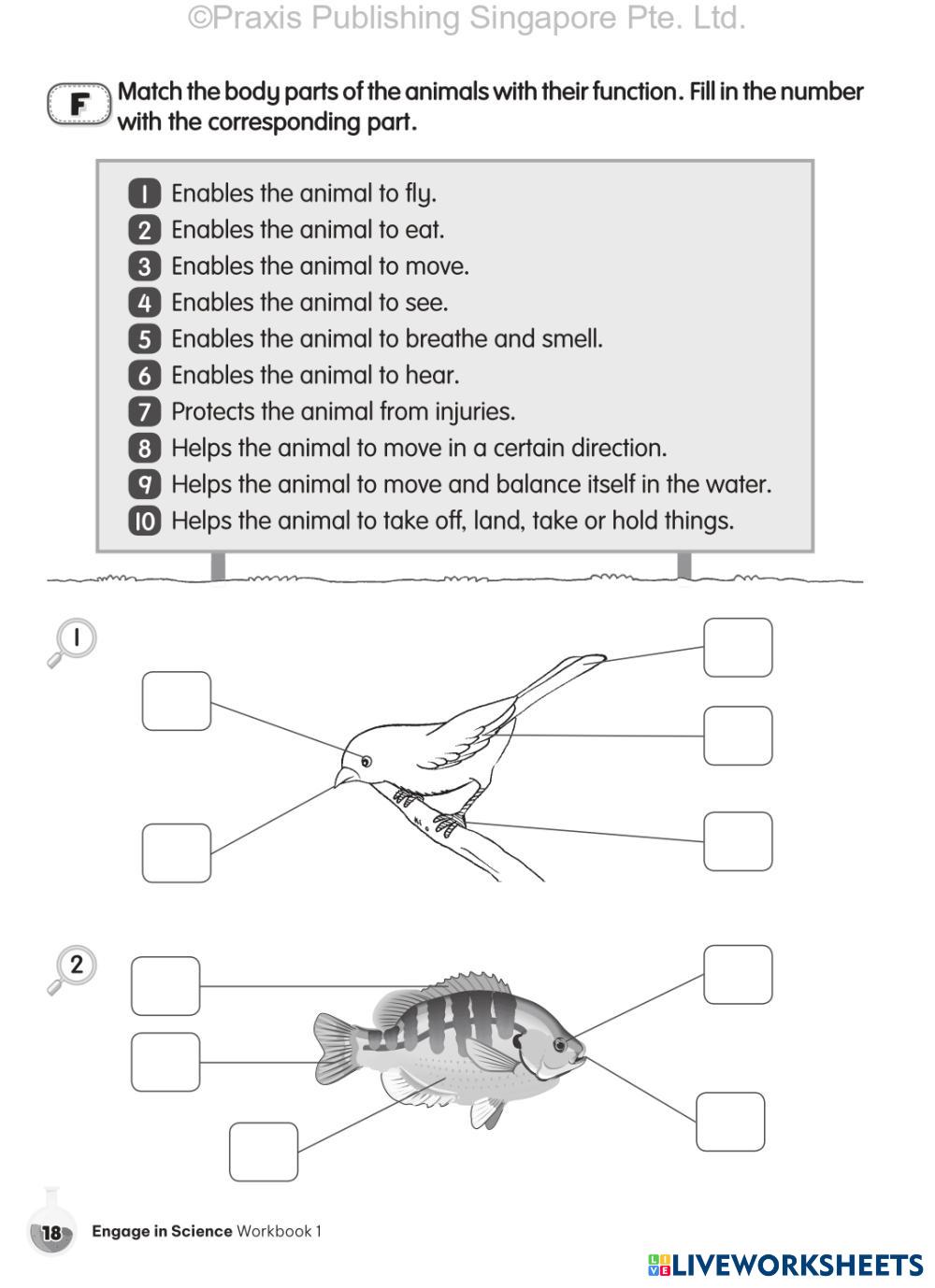 ©Praxis Publishing Singapore Pte. Ltd.

F Match the body parts of the animals with their function. Fill in the number with the corresponding part.

1 Enables the animal to fly.
2 Enables the animal to eat.
3 Enables the animal to move.
4 Enables the animal to see.
5 Enables the animal to breathe and smell.
6 Enables the animal to hear.
7 Protects the animal from injuries.
8 Helps the animal to move in a certain direction.
9 Helps the animal to move and balance itself in the water.
10 Helps the animal to take off, land, take or hold things.

1

2

18 Engage in Science Workbook 1

LIVEWORKSHEETS