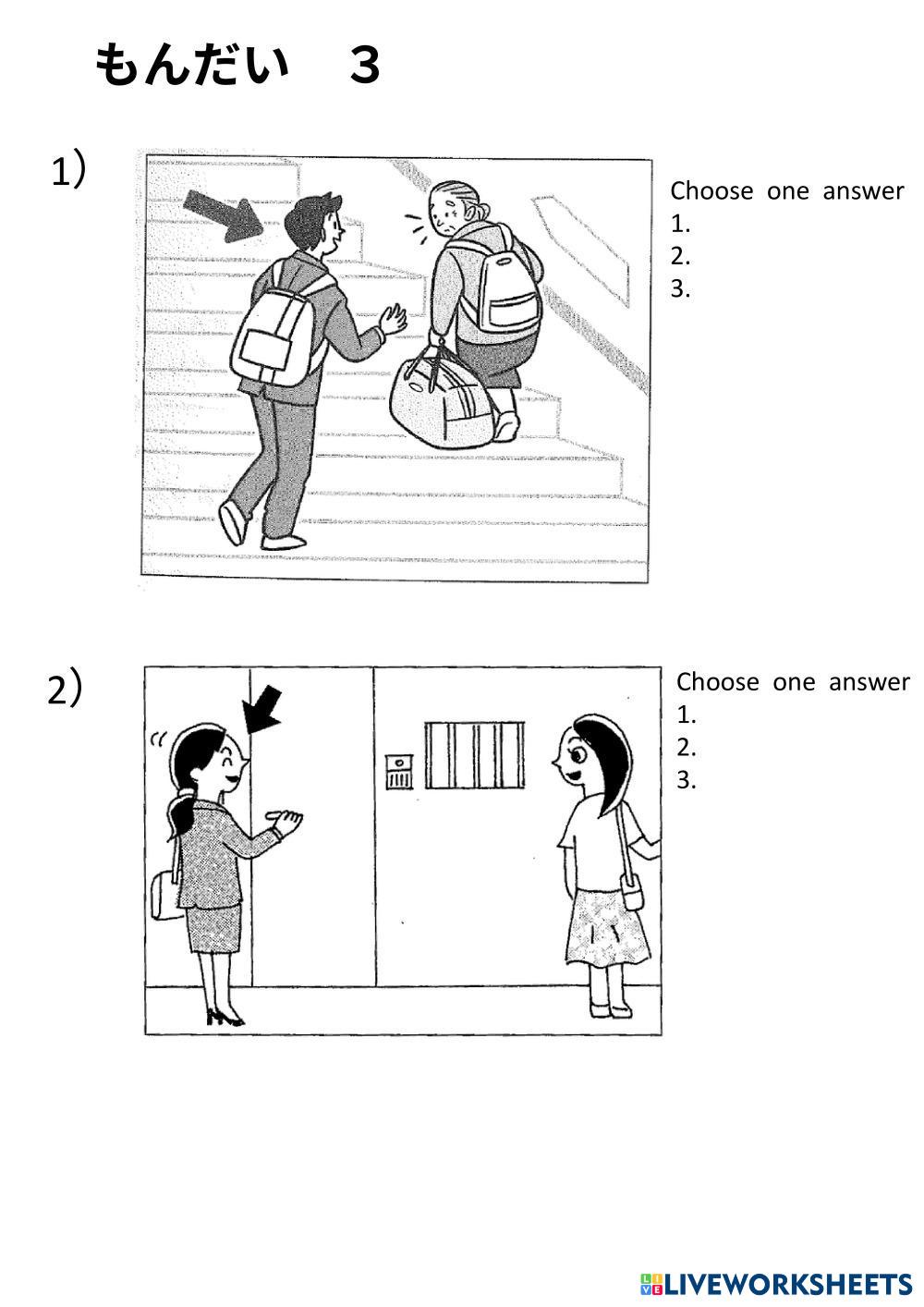 もんだい　３

1）

Choose one answer
1.
2.
3.

2）

Choose one answer
1.
2.
3.

LIVEWORKSHEETS