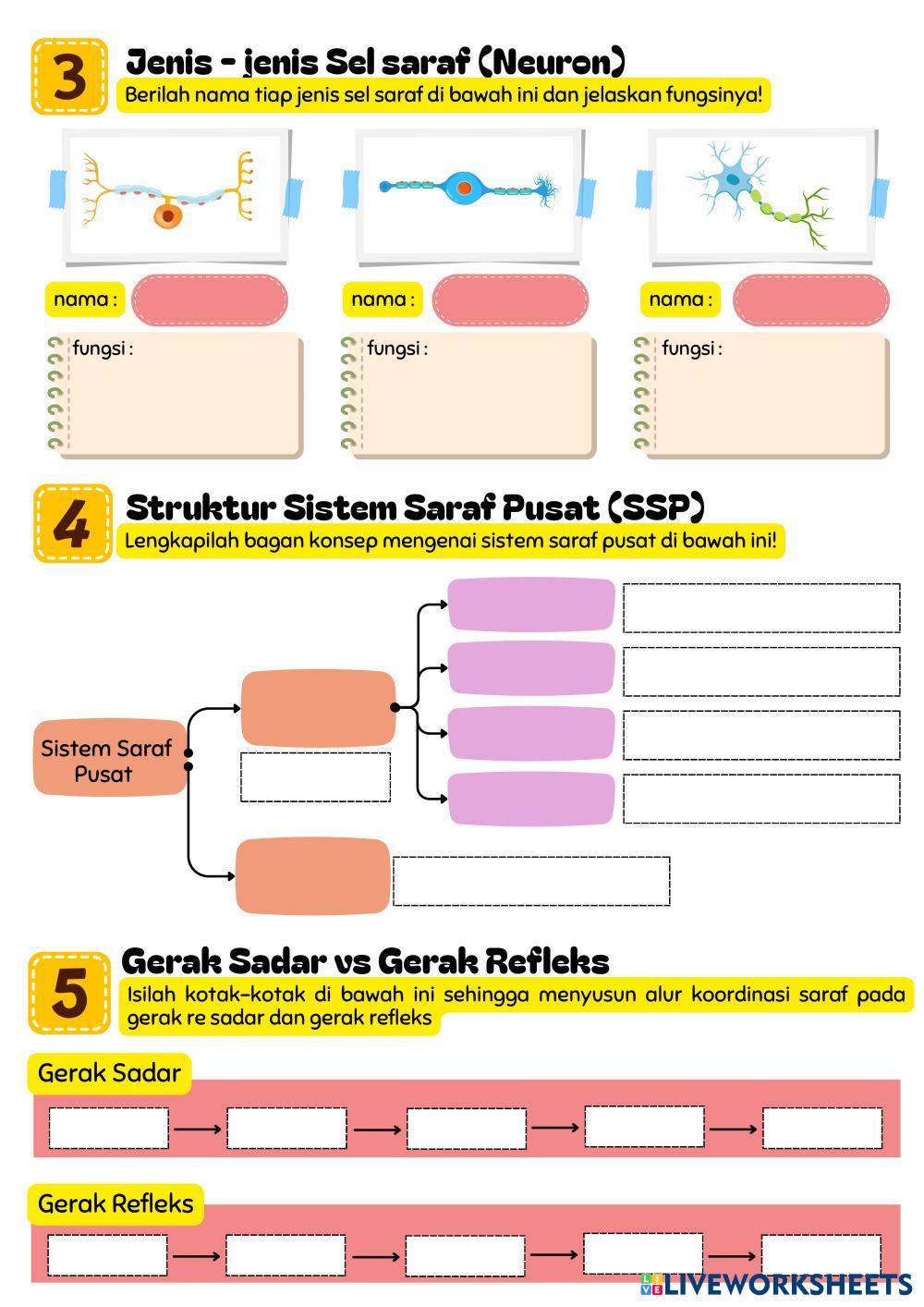 3

Jenis - jenis Sel saraf (Neuron)

Berilah nama tiap jenis sel saraf di bawah ini dan jelaskan fungsinya!

nama :

fungsi :

nama :

fungsi :

nama :

fungsi :

4

Struktur Sistem Saraf Pusat (SSP)

Lengkapilah bagan konsep mengenai sistem saraf pusat di bawah ini!

Sistem Saraf Pusat

5

Gerak Sadar vs Gerak Refleks

Isilah kotak-kotak di bawah ini sehingga menyusun alur koordinasi saraf pada gerak re sadar dan gerak refleks

Gerak Sadar

Gerak Refleks

LIVEWORKSHEETS