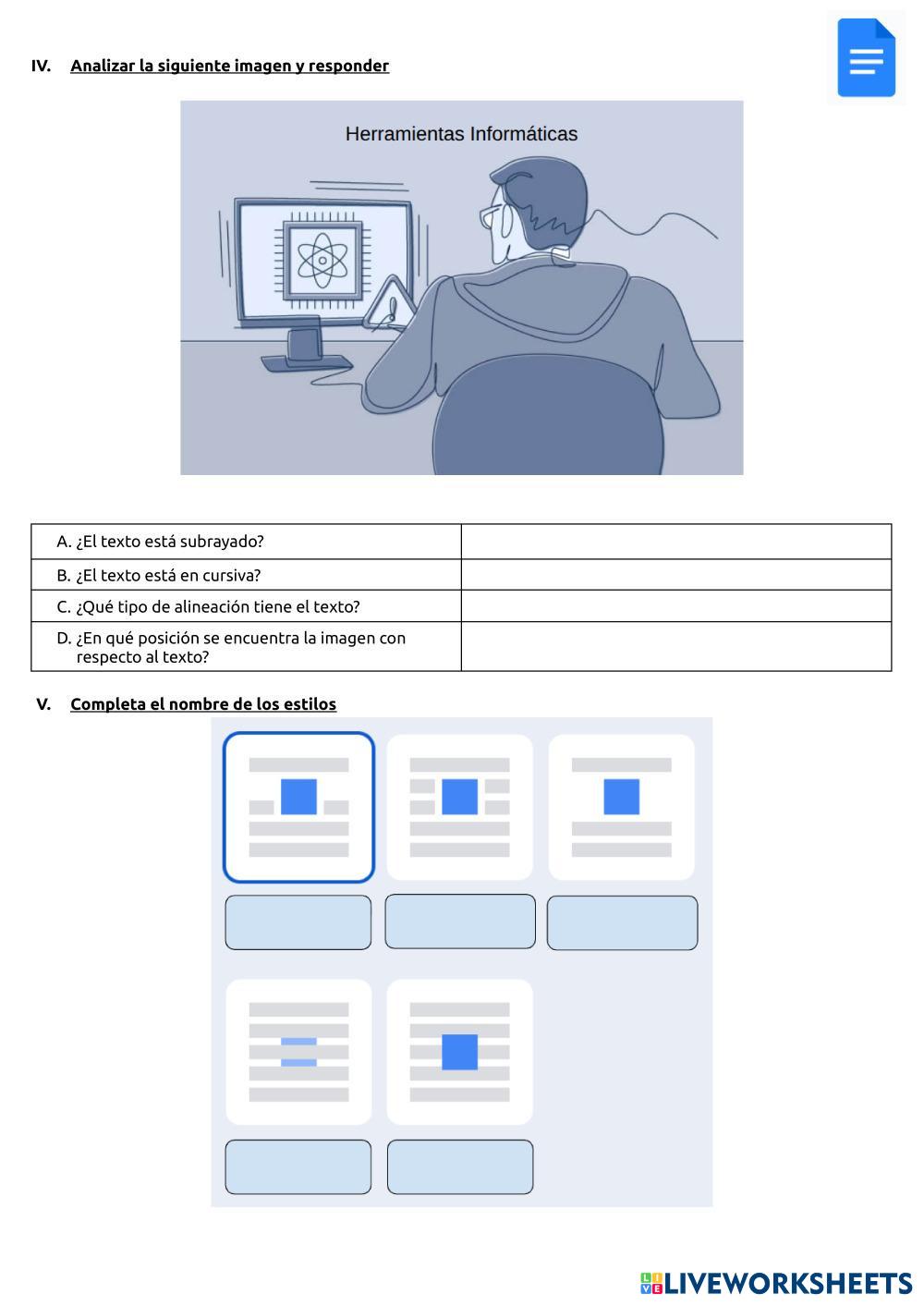 IV. Analizar la siguiente imagen y responder

Herramientas Informáticas

| A. ¿El texto está subrayado? | |
|---|---|
| B. ¿El texto está en cursiva? | |
| C. ¿Qué tipo de alineación tiene el texto? | |
| D. ¿En qué posición se encuentra la imagen con respecto al texto? | |

V. Completa el nombre de los estilos

LIVEWORKSHEETS