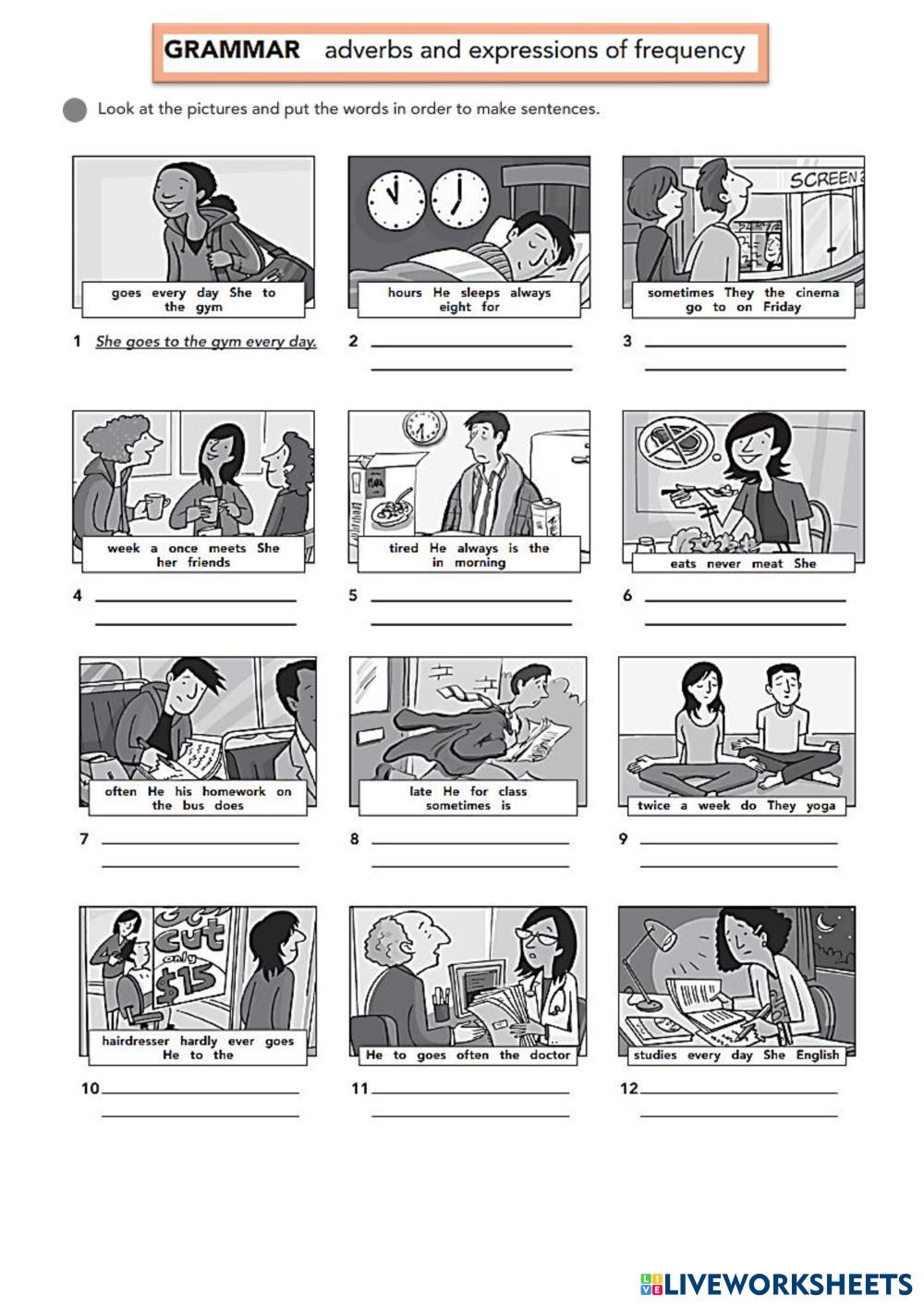 GRAMMAR adverbs and expressions of frequency

Look at the pictures and put the words in order to make sentences.

goes every day She to the gym

1 She goes to the gym every day.

hours He sleeps always eight for

2

SCREEN 2

sometimes They the cinema go to on Friday

3

week a once meets She her friends

4

tired He always is the in morning

5

eats never meat She

6

often He his homework on the bus does

7

late He for class sometimes is

8

twice a week do They yoga

9

cut only $15

hairdresser hardly ever goes He to the

10

He to goes often the doctor

11

studies every day She English

12

LIVEWORKSHEETS