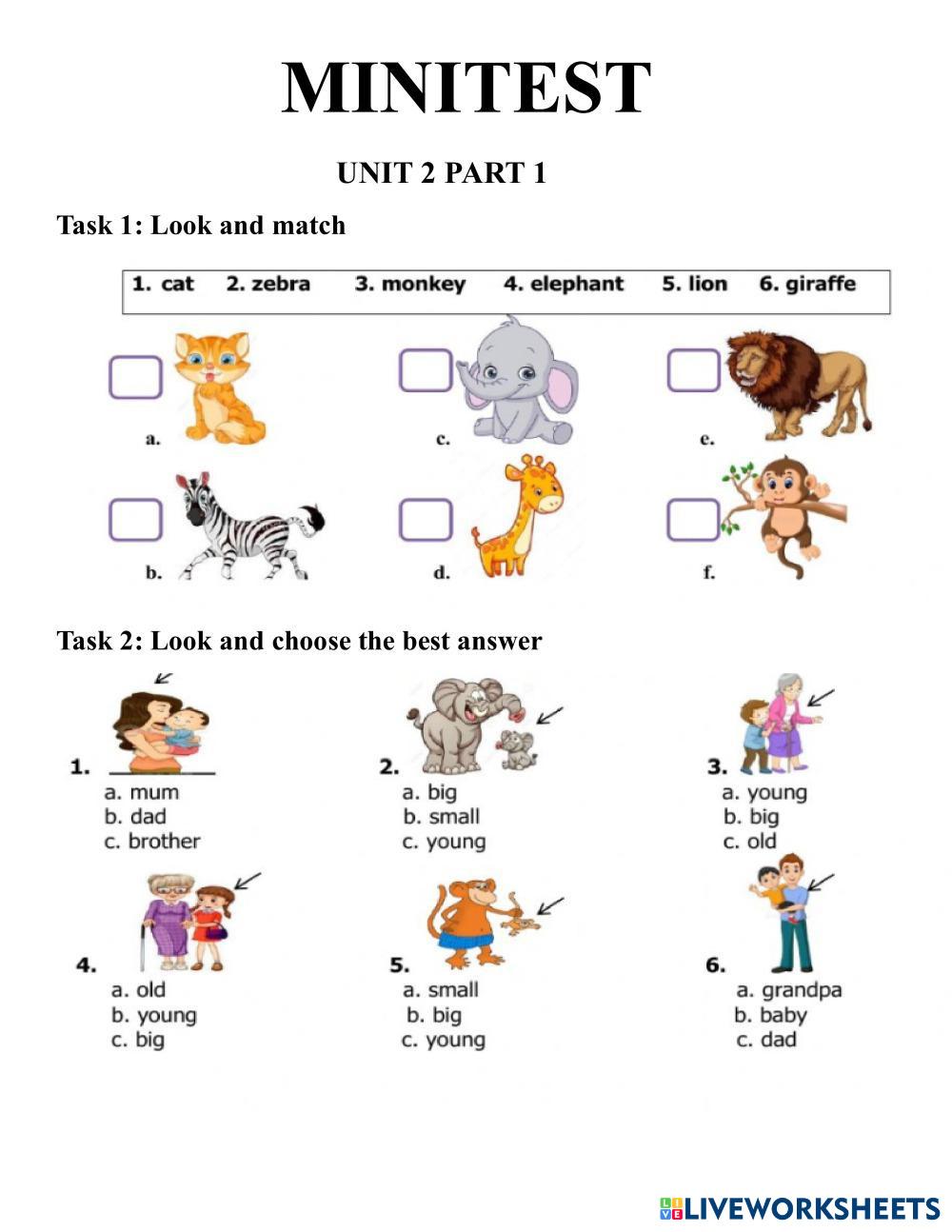 MINITEST

UNIT 2 PART 1

Task 1: Look and match

1. cat 2. zebra 3. monkey 4. elephant 5. lion 6. giraffe

a.

c.

e.

b.

d.

f.

Task 2: Look and choose the best answer

1.
a. mum
b. dad
c. brother

2.
a. big
b. small
c. young

3.
a. young
b. big
c. old

4.
a. old
b. young
c. big

5.
a. small
b. big
c. young

6.
a. grandpa
b. baby
c. dad

LIVEWORKSHEETS