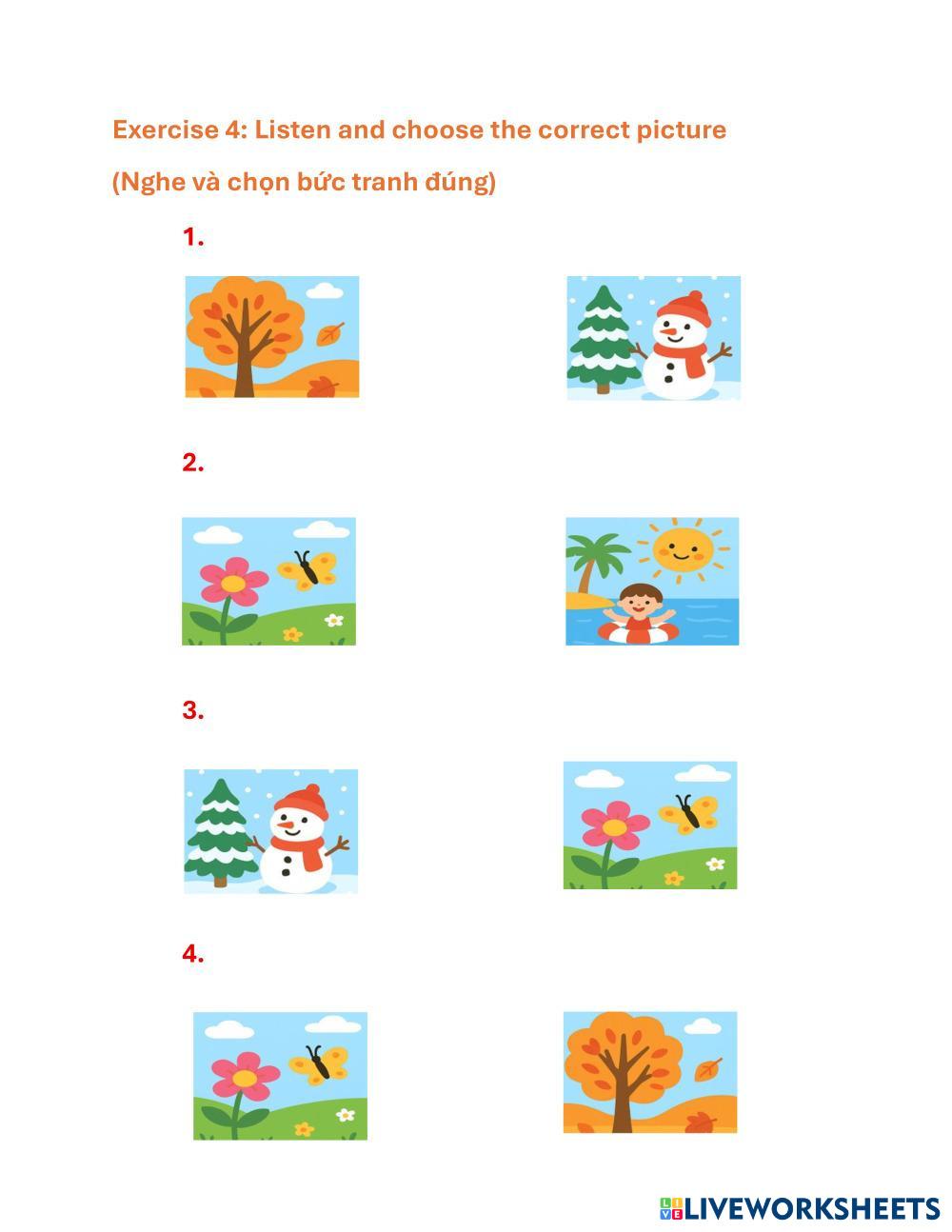 Exercise 4: Listen and choose the correct picture

(Nghe và chọn bức tranh đúng)

1.

2.

3.

4.

LIVEWORKSHEETS