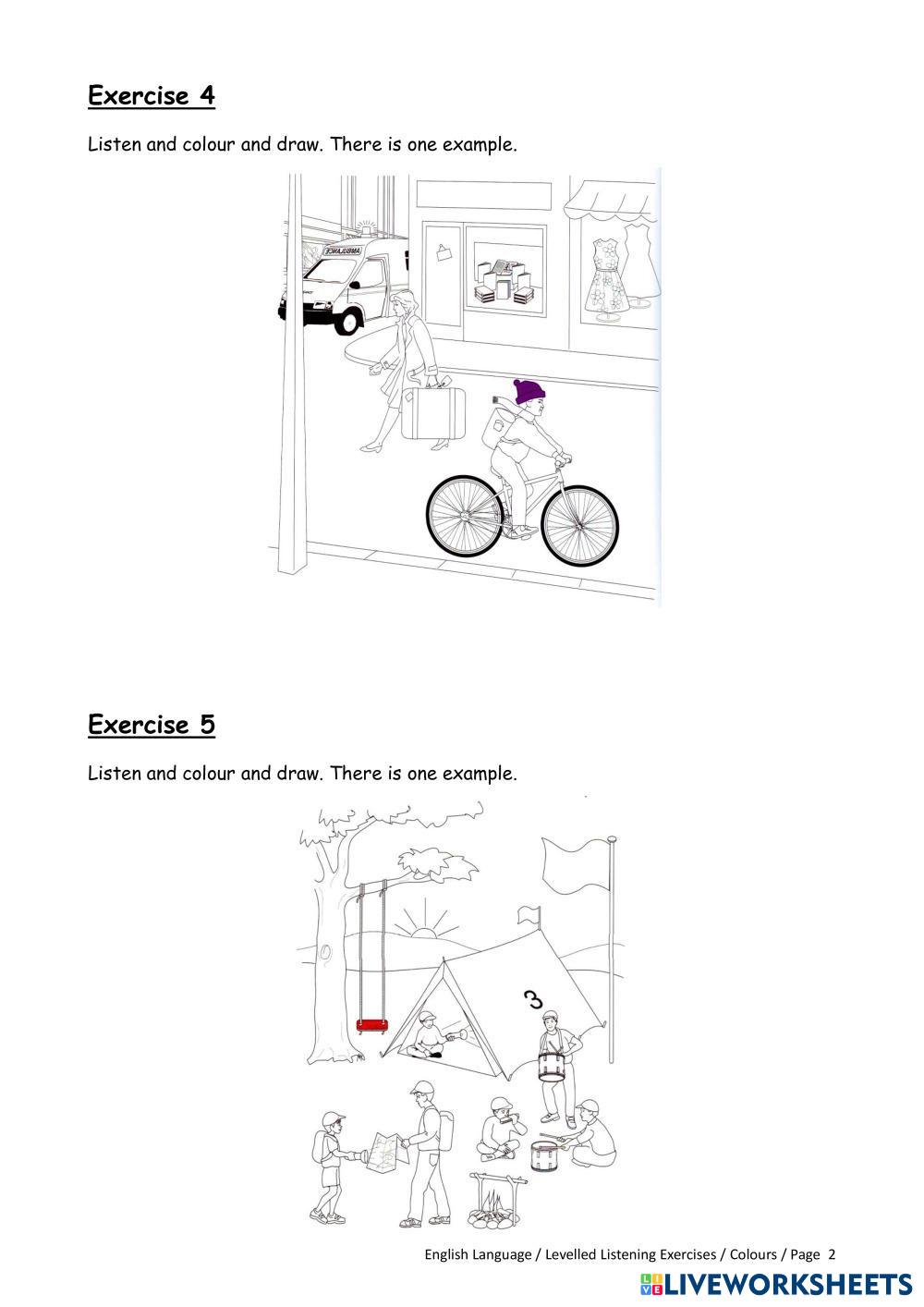 Exercise 4

Listen and colour and draw. There is one example.

AMBULANCE

Exercise 5

Listen and colour and draw. There is one example.

3

English Language / Levelled Listening Exercises / Colours / Page 2

LIVEWORKSHEETS