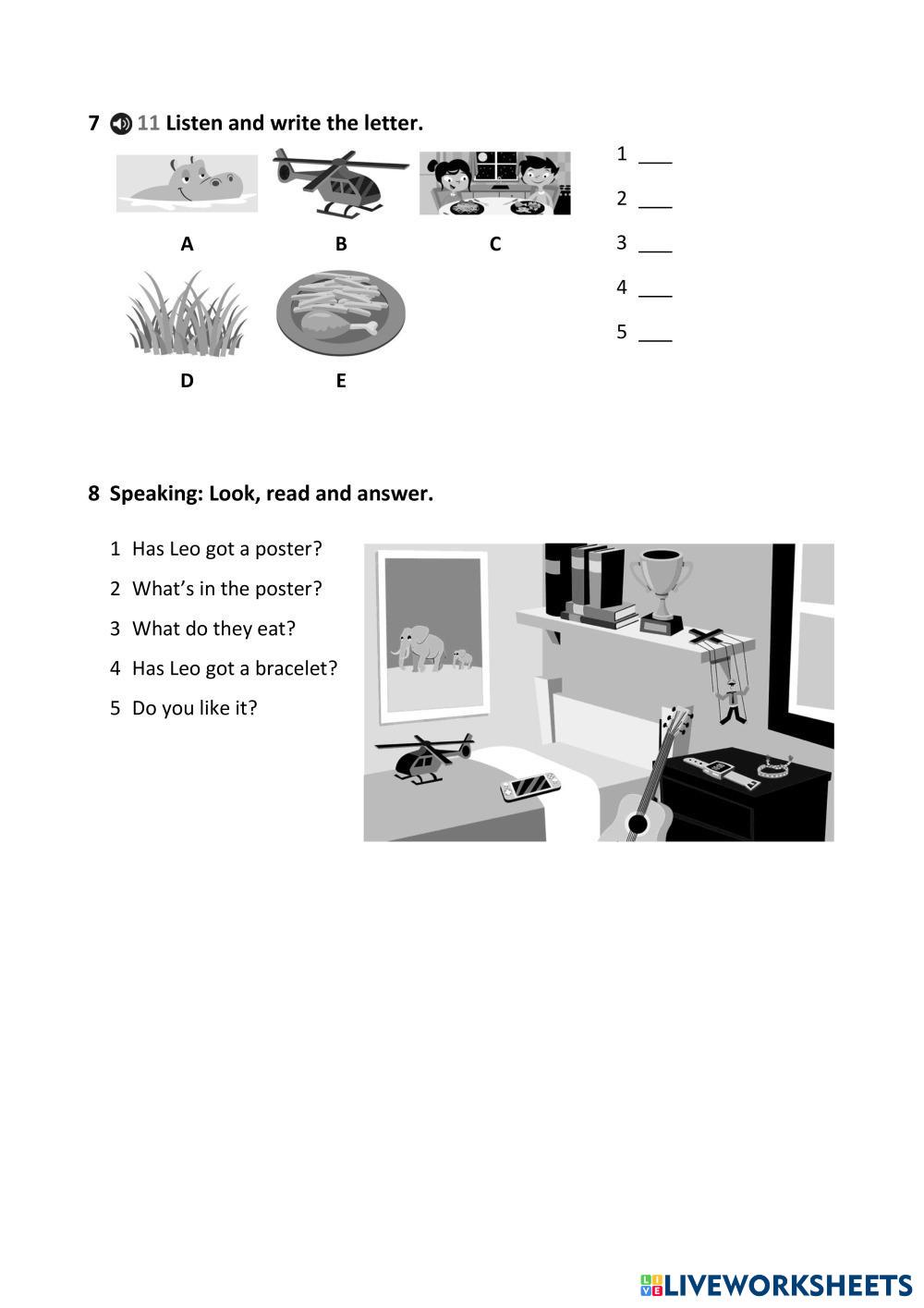 7 11 Listen and write the letter.

A B C

D E

1 ___
2 ___
3 ___
4 ___
5 ___

8 Speaking: Look, read and answer.

1 Has Leo got a poster?
2 What's in the poster?
3 What do they eat?
4 Has Leo got a bracelet?
5 Do you like it?

LIVEWORKSHEETS