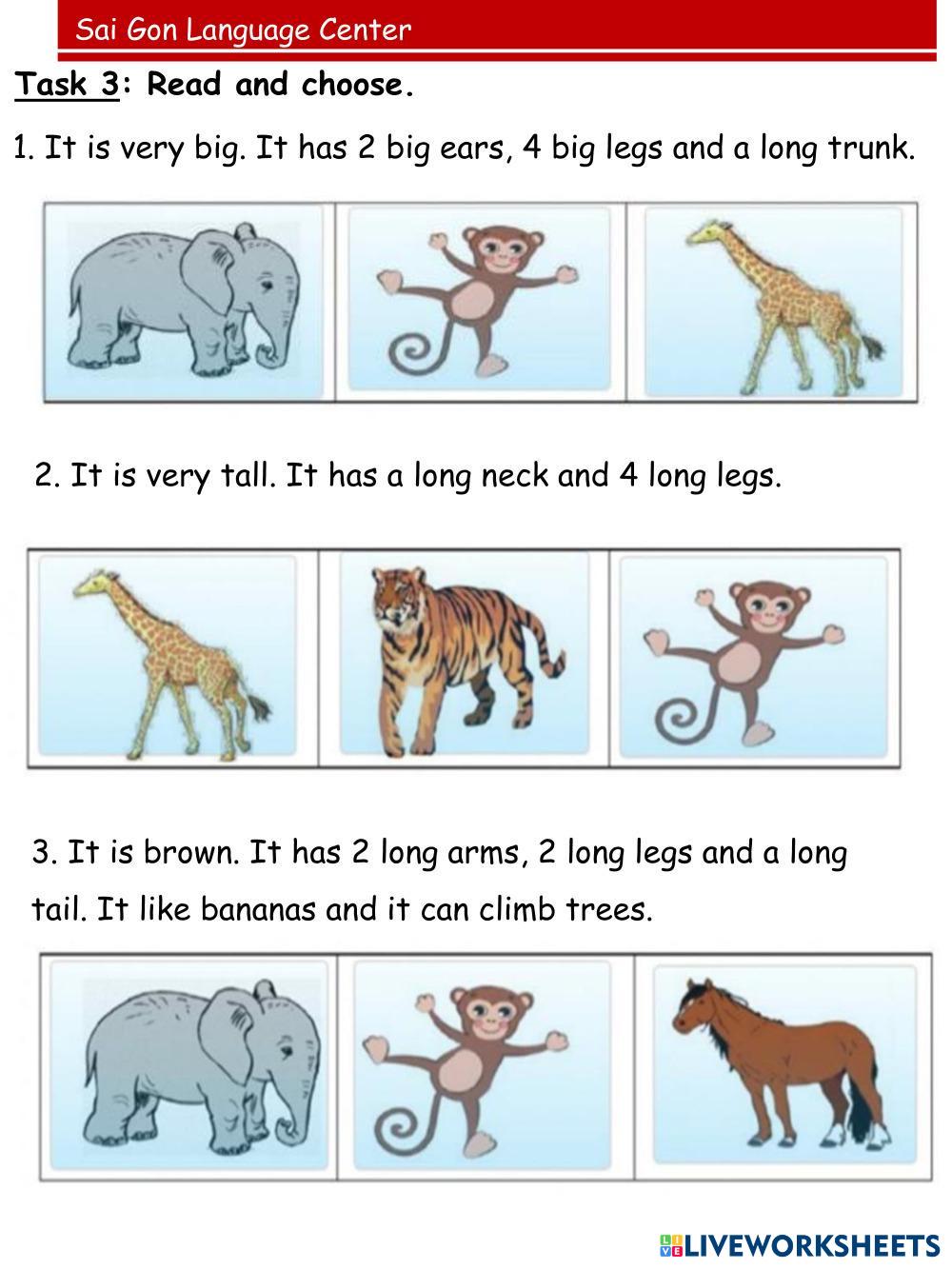 Sai Gon Language Center

Task 3: Read and choose.

1. It is very big. It has 2 big ears, 4 big legs and a long trunk.

2. It is very tall. It has a long neck and 4 long legs.

3. It is brown. It has 2 long arms, 2 long legs and a long tail. It like bananas and it can climb trees.

LIVEWORKSHEETS