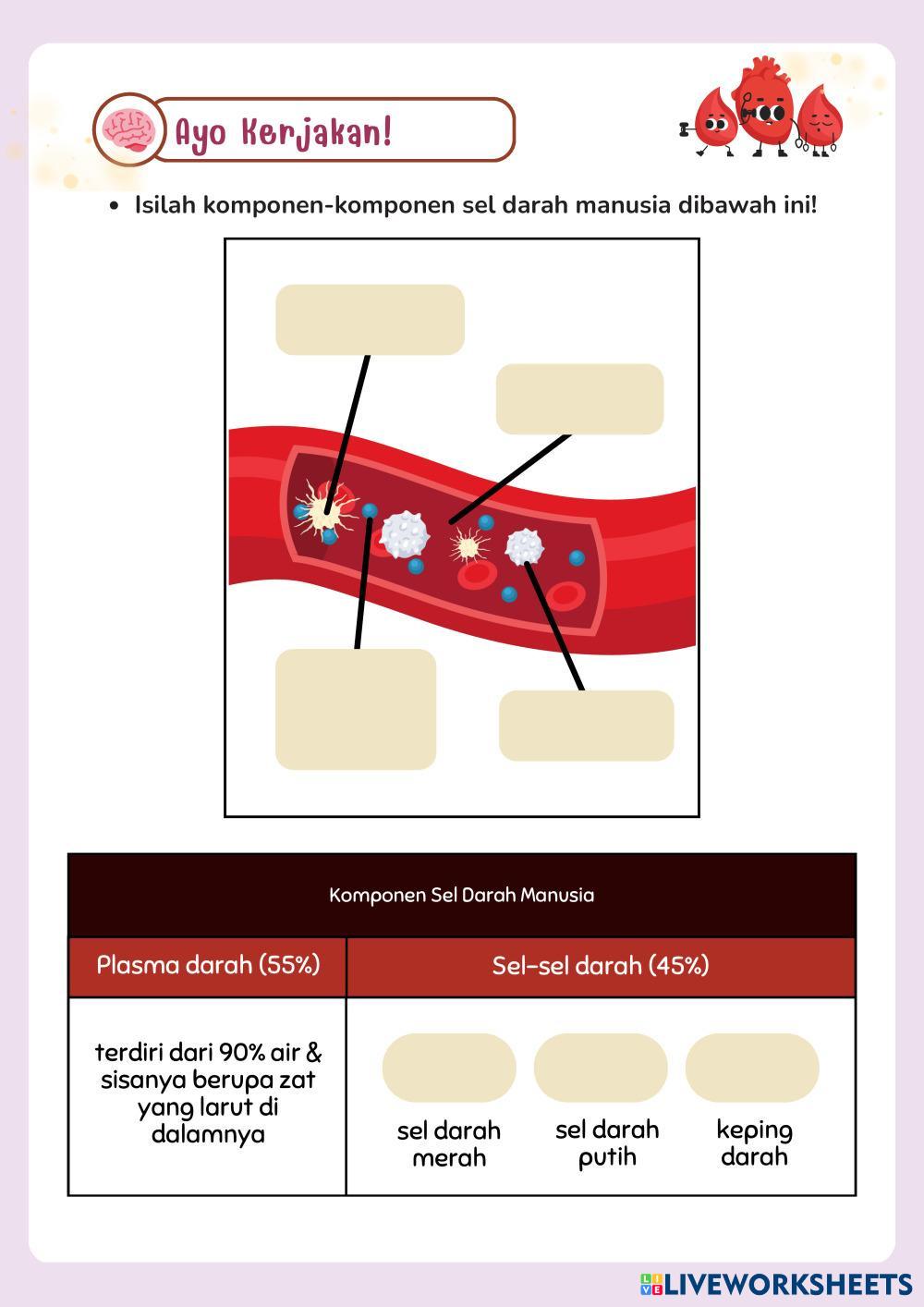 Ayo Kerjakan!

• Isilah komponen-komponen sel darah manusia dibawah ini!

| Komponen Sel Darah Manusia | |
|---|---|
| Plasma darah (55%) | Sel-sel darah (45%) |
| terdiri dari 90% air & sisanya berupa zat yang larut di dalamnya | sel darah merah   sel darah putih   keping darah |

LIVEWORKSHEETS