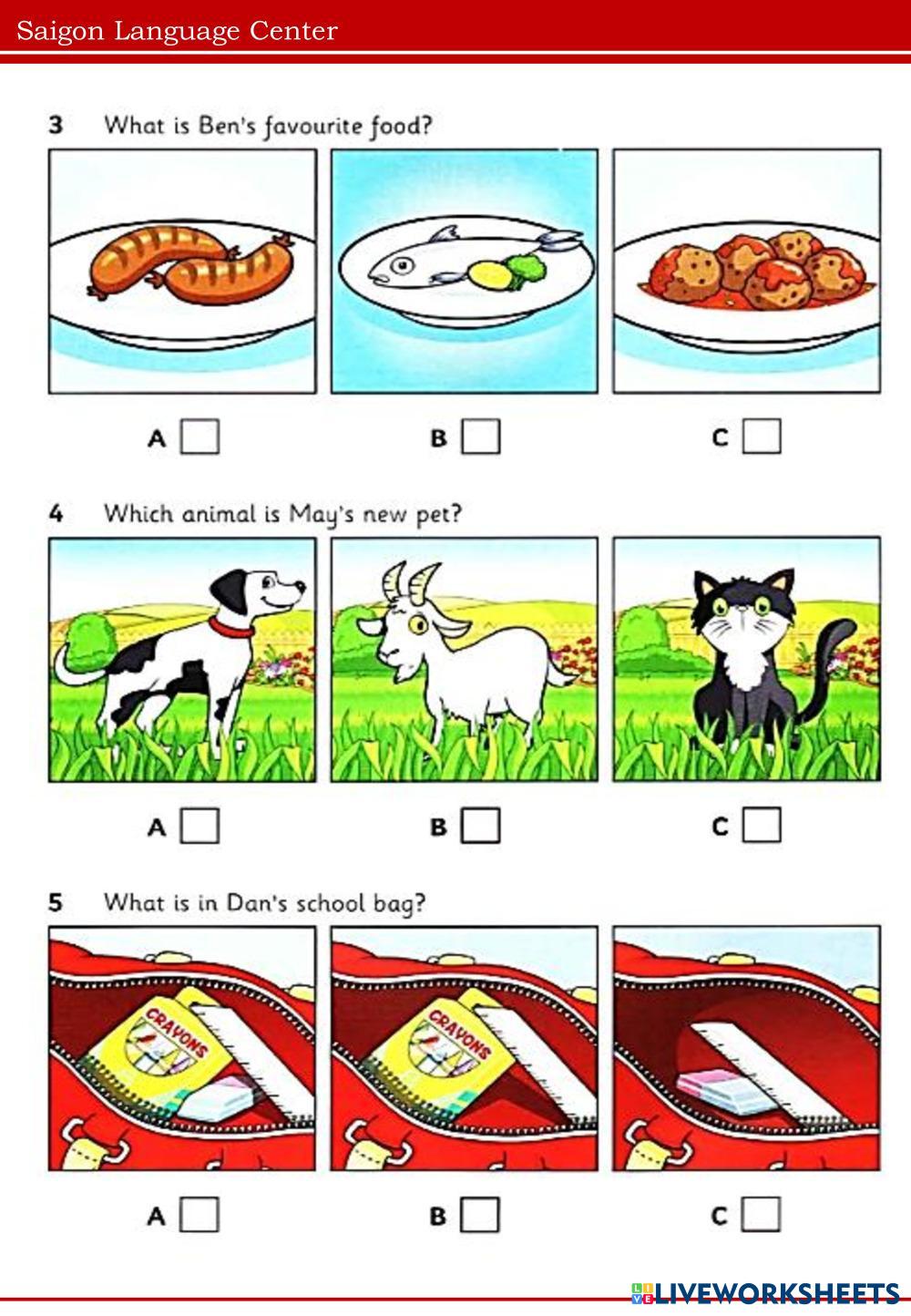 Saigon Language Center

3 What is Ben's favourite food?

A B C

4 Which animal is May's new pet?

A B C

5 What is in Dan's school bag?

CRAYONS

CRAYONS

A B C

LIVEWORKSHEETS