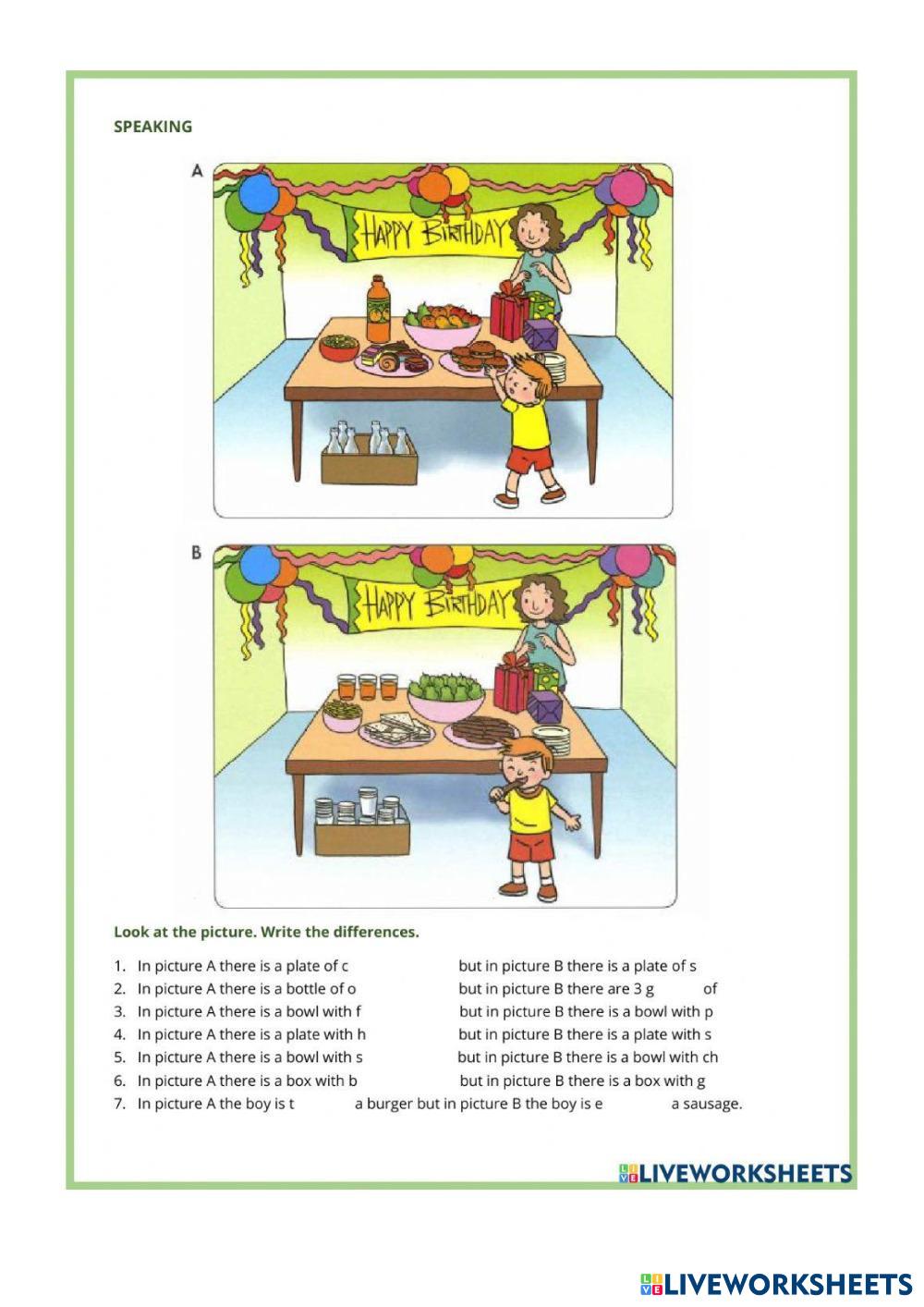 SPEAKING

A

HAPPY BIRTHDAY

B

HAPPY BIRTHDAY

Look at the picture. Write the differences.

1. In picture A there is a plate of c but in picture B there is a plate of s
2. In picture A there is a bottle of o but in picture B there are 3 g of
3. In picture A there is a bowl with f but in picture B there is a bowl with p
4. In picture A there is a plate with h but in picture B there is a plate with s
5. In picture A there is a bowl with s but in picture B there is a bowl with ch
6. In picture A there is a box with b but in picture B there is a box with g
7. In picture A the boy is t a burger but in picture B the boy is e a sausage.

LIVEWORKSHEETS

LIVEWORKSHEETS