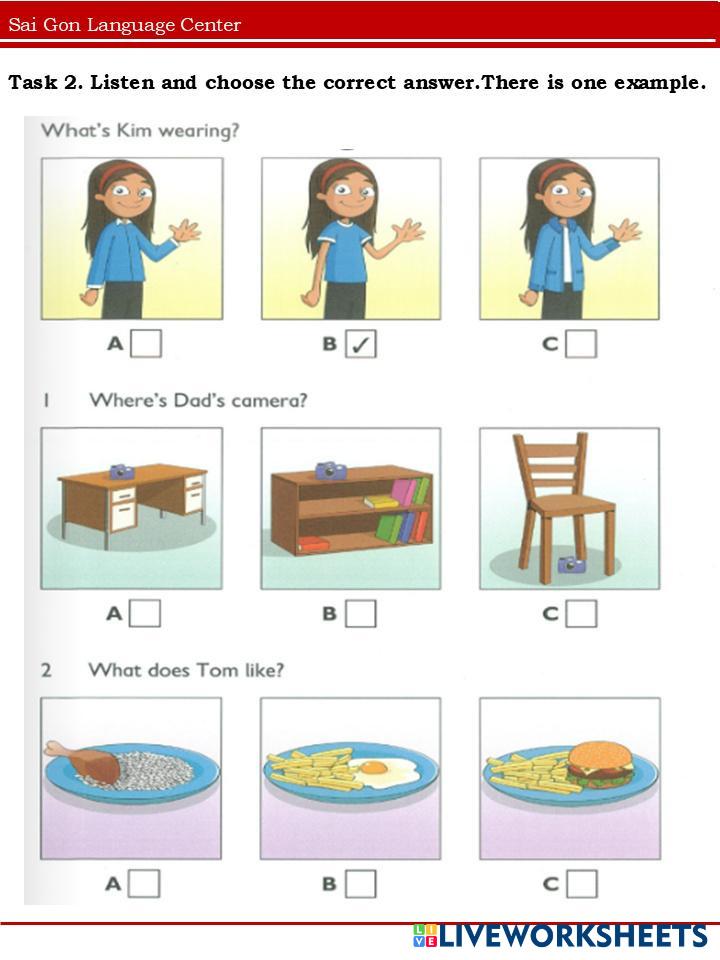 Sai Gon Language Center

Task 2. Listen and choose the correct answer.There is one example.

What's Kim wearing?

A ☐ B ☑ C ☐

1 Where's Dad's camera?

A ☐ B ☐ C ☐

2 What does Tom like?

A ☐ B ☐ C ☐

LIVEWORKSHEETS