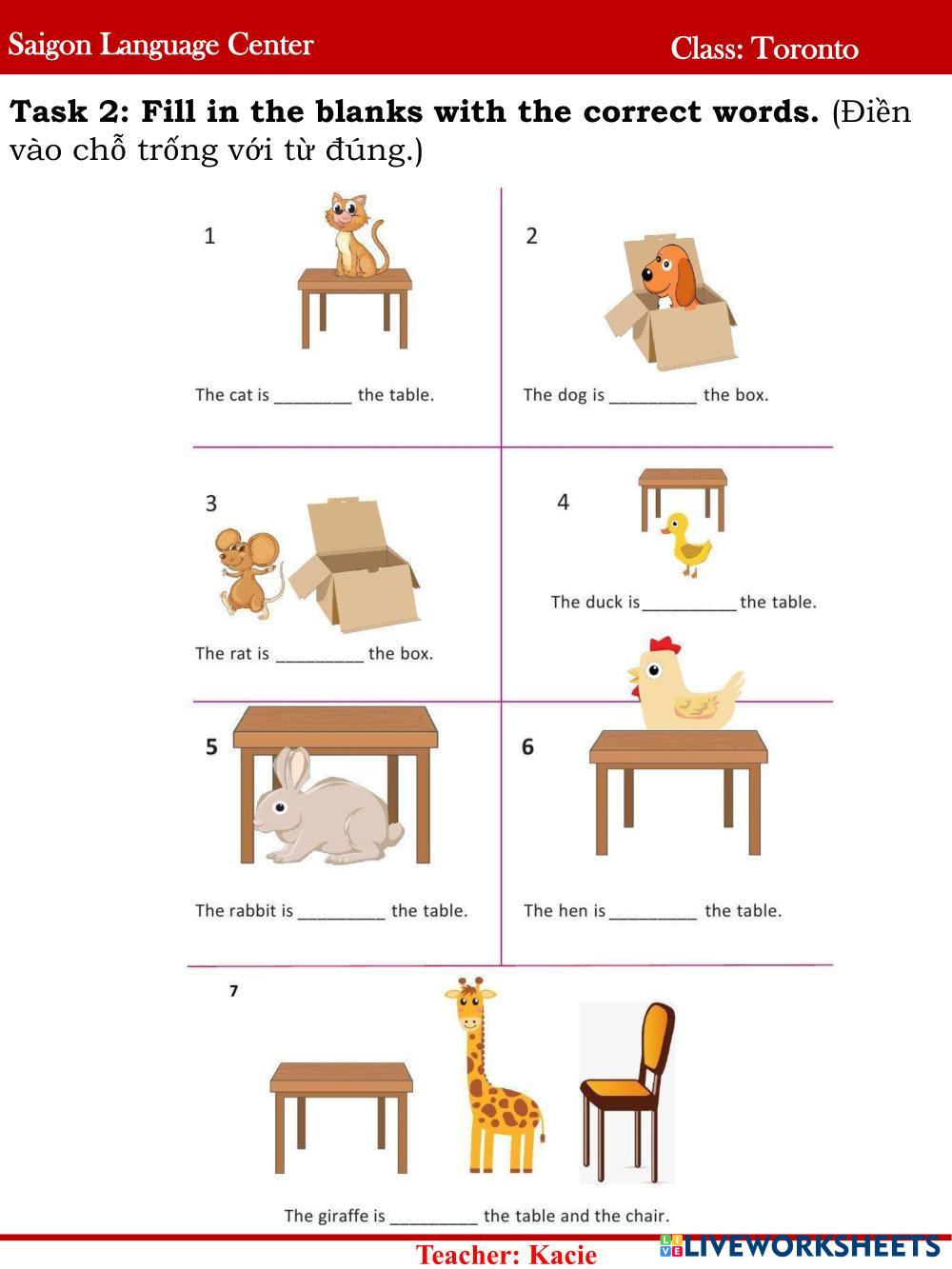 Saigon Language Center
Class: Toronto

Task 2: Fill in the blanks with the correct words. (Điền vào chỗ trống với từ đúng.)

1

The cat is ________ the table.

2

The dog is _________ the box.

3

The rat is _________ the box.

4

The duck is__________ the table.

5

The rabbit is _________ the table.

6

The hen is _________ the table.

7

The giraffe is _________ the table and the chair.

Teacher: Kacie
LIVEWORKSHEETS