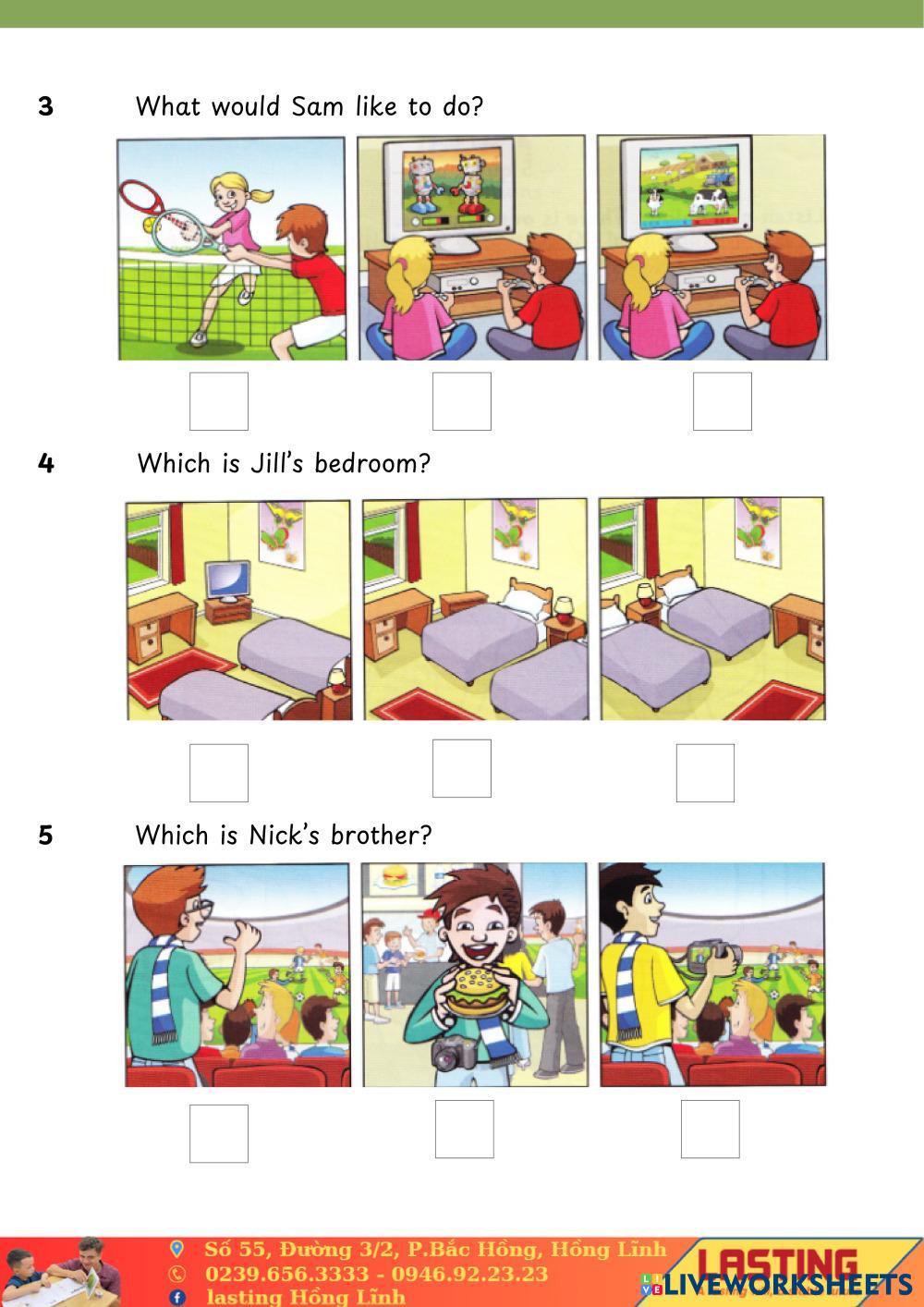 3 What would Sam like to do?

4 Which is Jill's bedroom?

5 Which is Nick's brother?

Số 55, Đường 3/2, P.Bắc Hồng, Hồng Lĩnh
0239.656.3333 - 0946.92.23.23
lasting Hồng Lĩnh
LASTING
LIVEWORKSHEETS