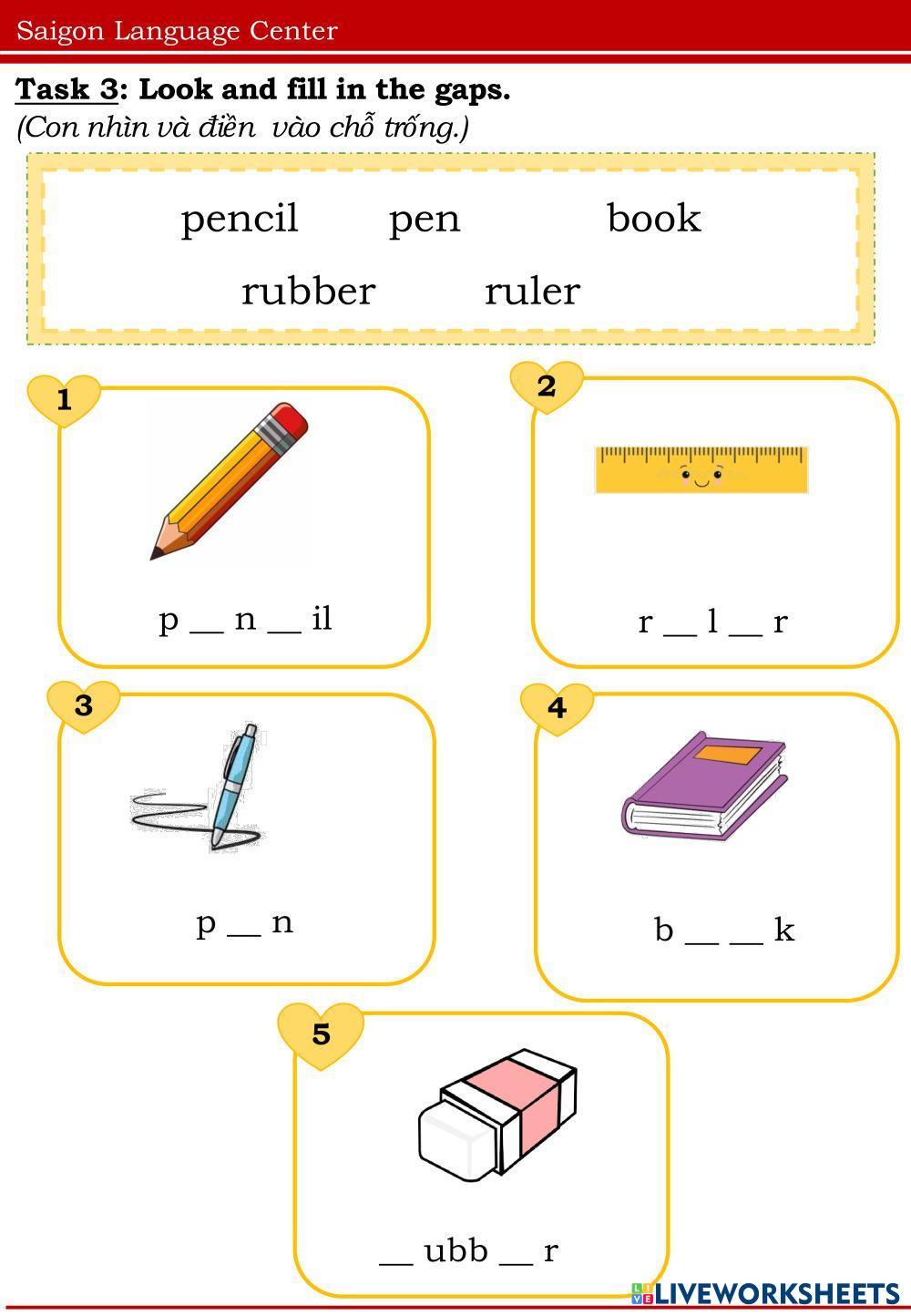 Saigon Language Center

Task 3: Look and fill in the gaps.
(Con nhìn và điền vào chỗ trống.)

pencil pen book
rubber ruler

1
p __ n __ il

2
r __ l __ r

3
p __ n

4
b __ __ k

5
__ ubb __ r

LIVEWORKSHEETS