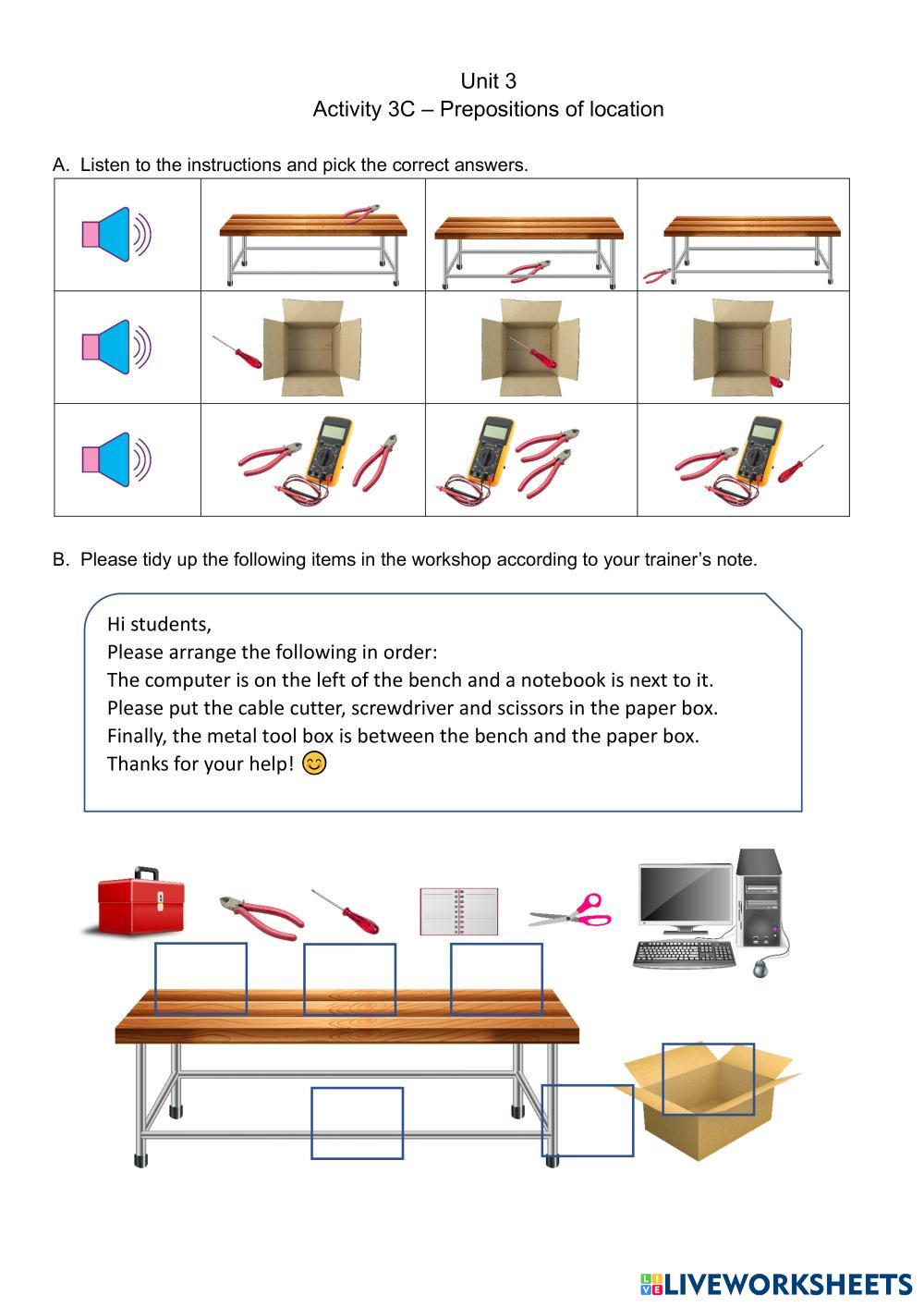 Unit 3
Activity 3C – Prepositions of location

A. Listen to the instructions and pick the correct answers.

B. Please tidy up the following items in the workshop according to your trainer's note.

Hi students,
Please arrange the following in order:
The computer is on the left of the bench and a notebook is next to it.
Please put the cable cutter, screwdriver and scissors in the paper box.
Finally, the metal tool box is between the bench and the paper box.
Thanks for your help! 😊

LIVEWORKSHEETS