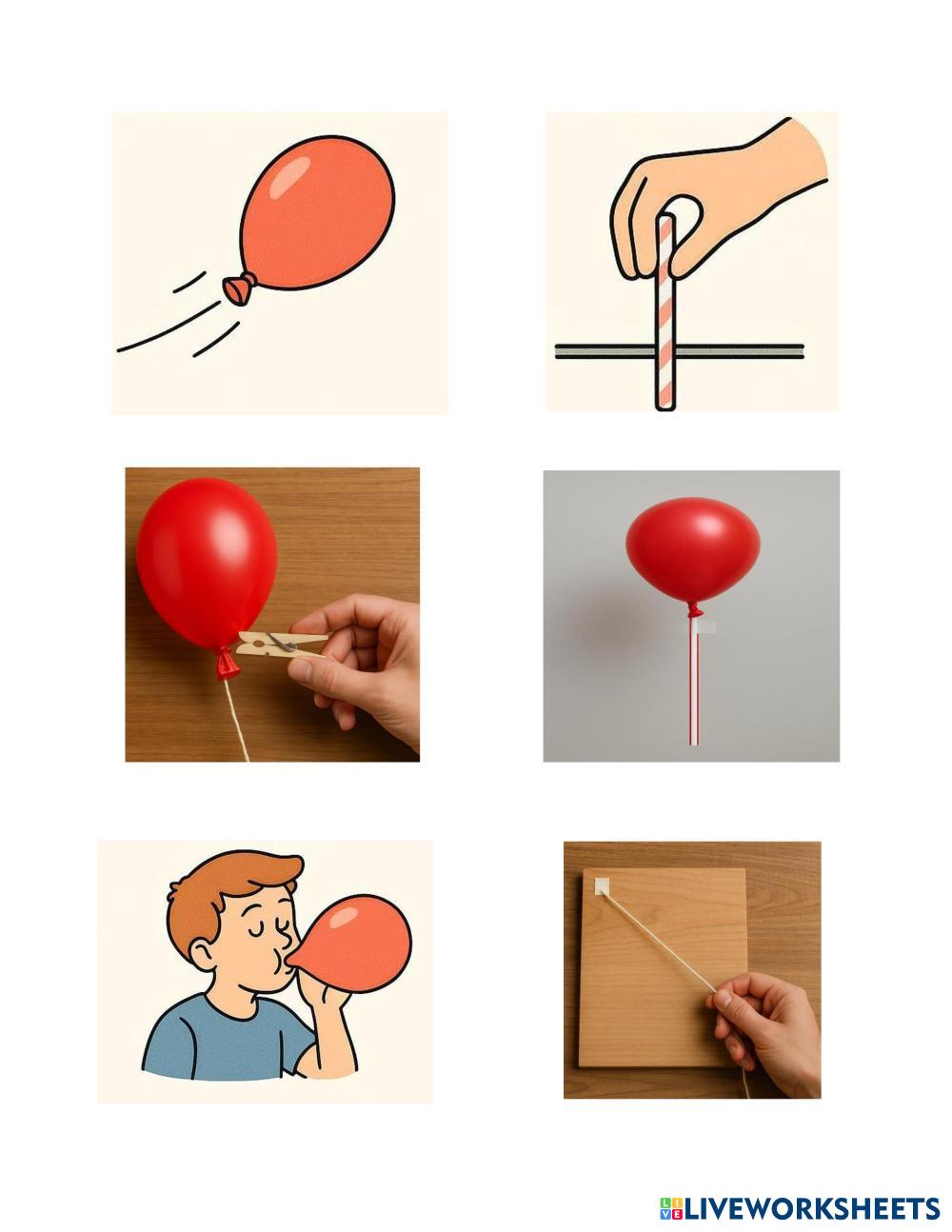 LIVEWORKSHEETS