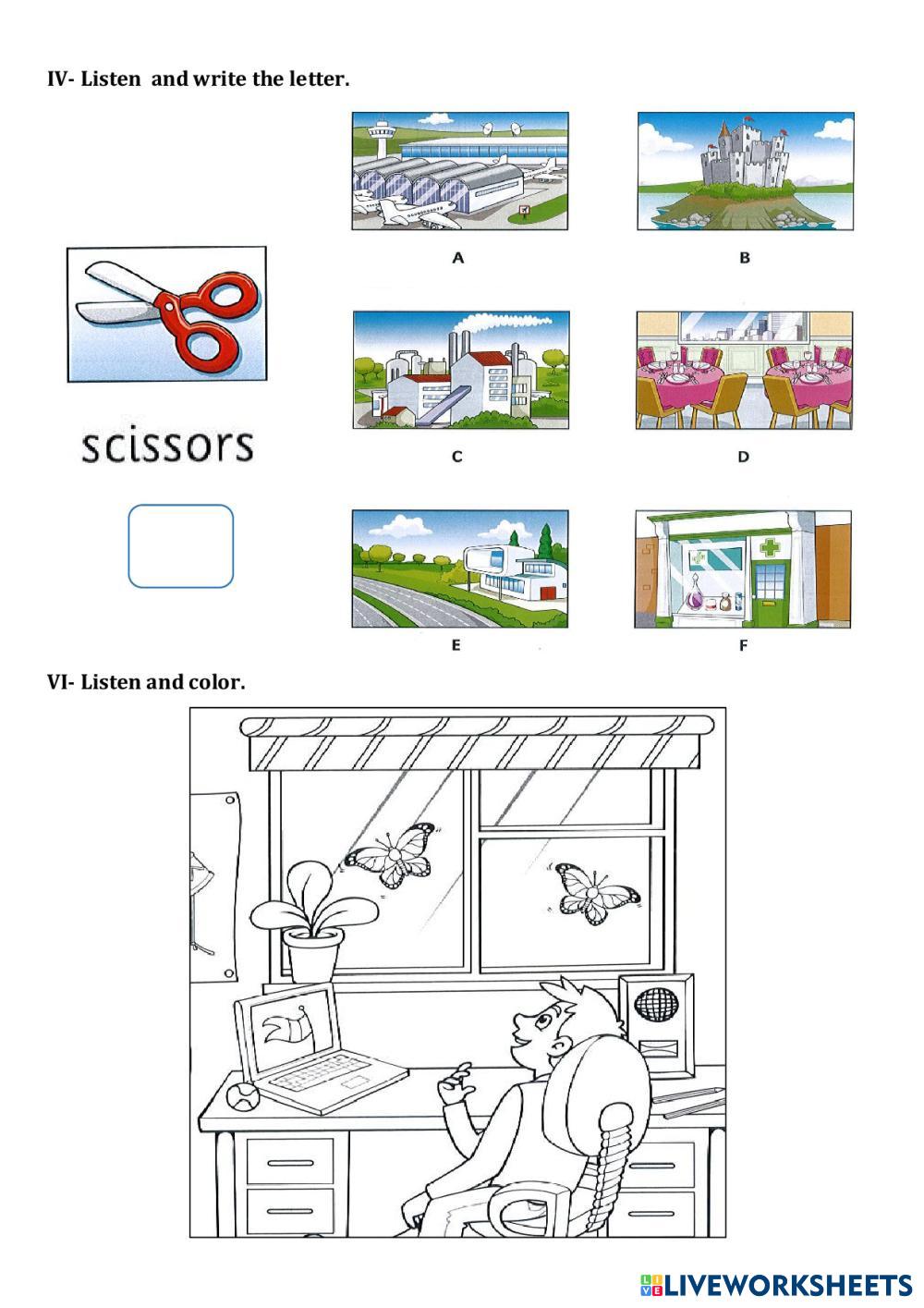 IV- Listen and write the letter.

scissors

A

B

C

D

E

F

VI- Listen and color.

LIVEWORKSHEETS