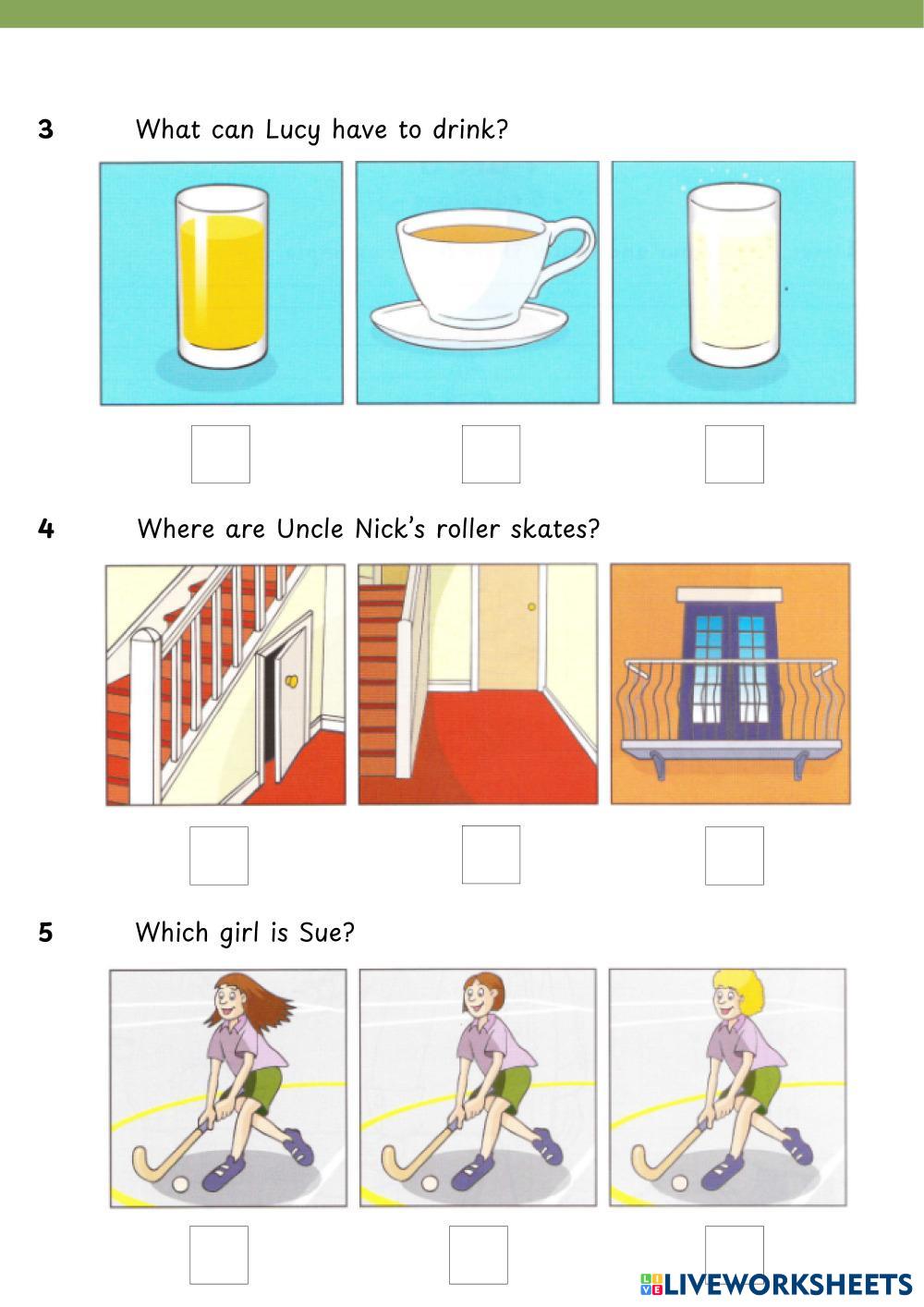 3 What can Lucy have to drink?

4 Where are Uncle Nick's roller skates?

5 Which girl is Sue?

LIVEWORKSHEETS