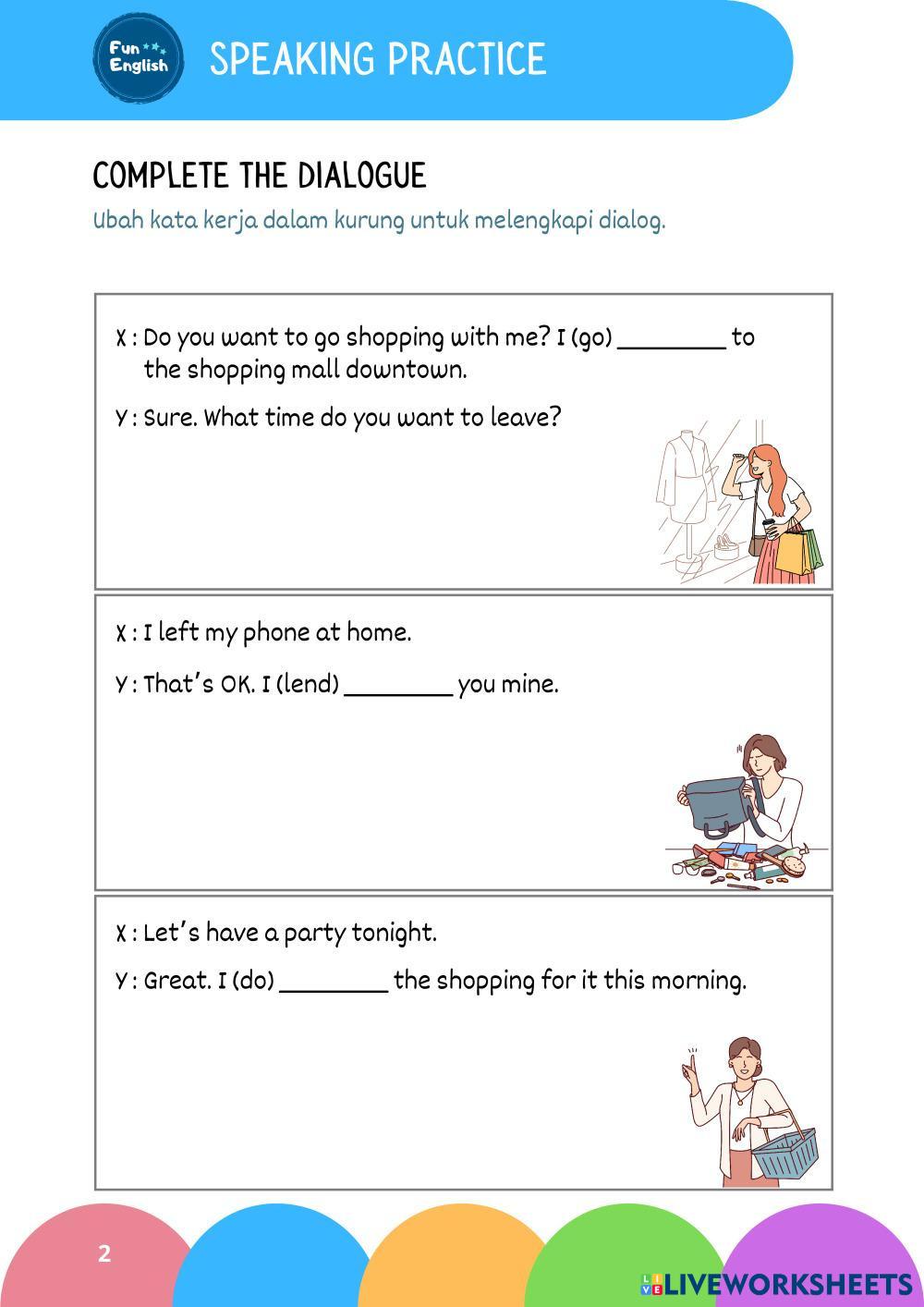 Fun English

SPEAKING PRACTICE

COMPLETE THE DIALOGUE

Ubah kata kerja dalam kurung untuk melengkapi dialog.

X : Do you want to go shopping with me? I (go) ________ to the shopping mall downtown.

Y : Sure. What time do you want to leave?

X : I left my phone at home.

Y : That's OK. I (lend) ________ you mine.

X : Let's have a party tonight.

Y : Great. I (do) ________ the shopping for it this morning.

2

LIVEWORKSHEETS