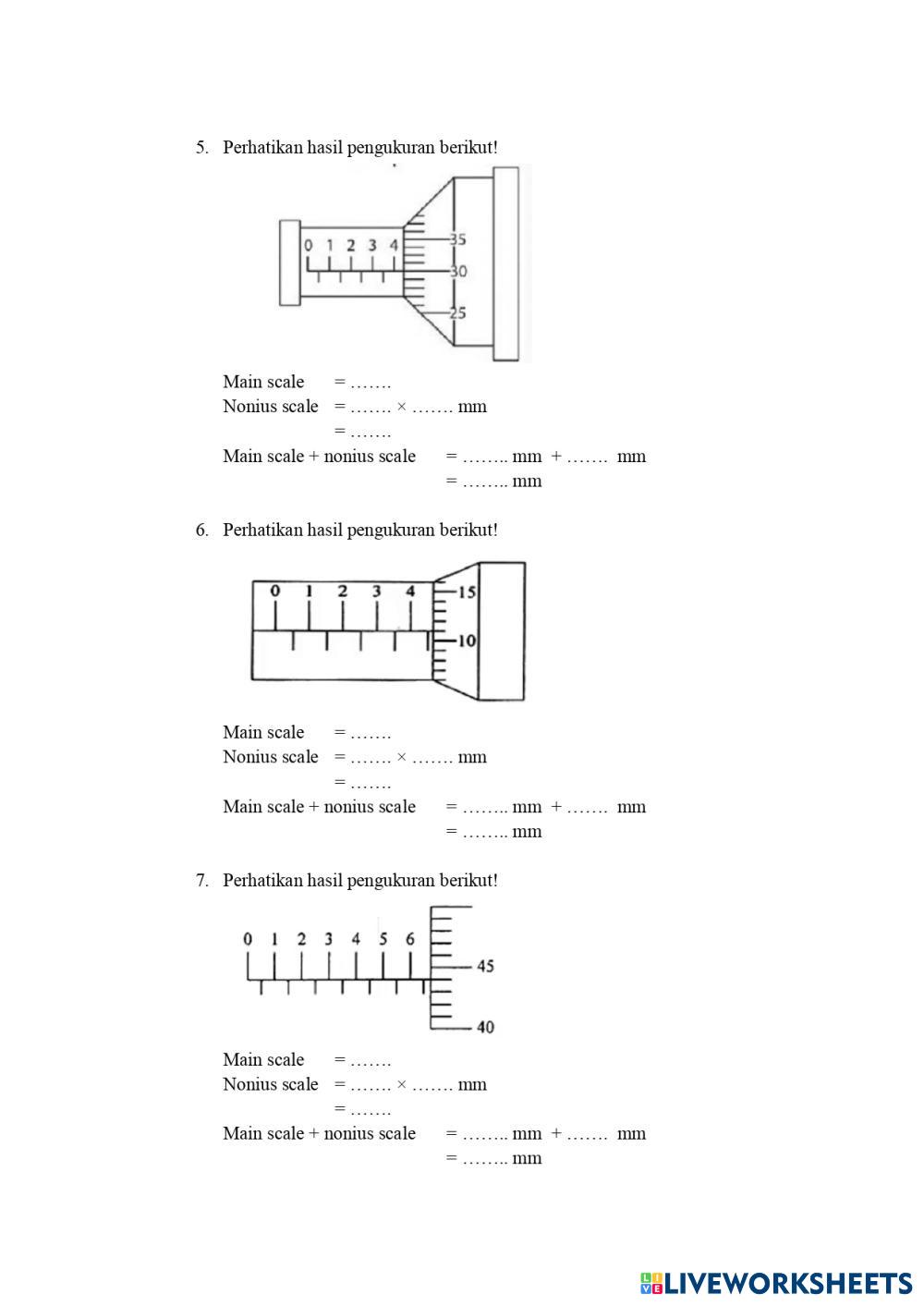 5. Perhatikan hasil pengukuran berikut!

0 1 2 3 4
35
30
25

Main scale = …….
Nonius scale = ……. × ……. mm
= …….
Main scale + nonius scale = …….. mm + ……. mm
= …….. mm

6. Perhatikan hasil pengukuran berikut!

0 1 2 3 4
15
10

Main scale = …….
Nonius scale = ……. × ……. mm
= …….
Main scale + nonius scale = …….. mm + ……. mm
= …….. mm

7. Perhatikan hasil pengukuran berikut!

0 1 2 3 4 5 6
45
40

Main scale = …….
Nonius scale = ……. × ……. mm
= …….
Main scale + nonius scale = …….. mm + ……. mm
= …….. mm

LIVEWORKSHEETS