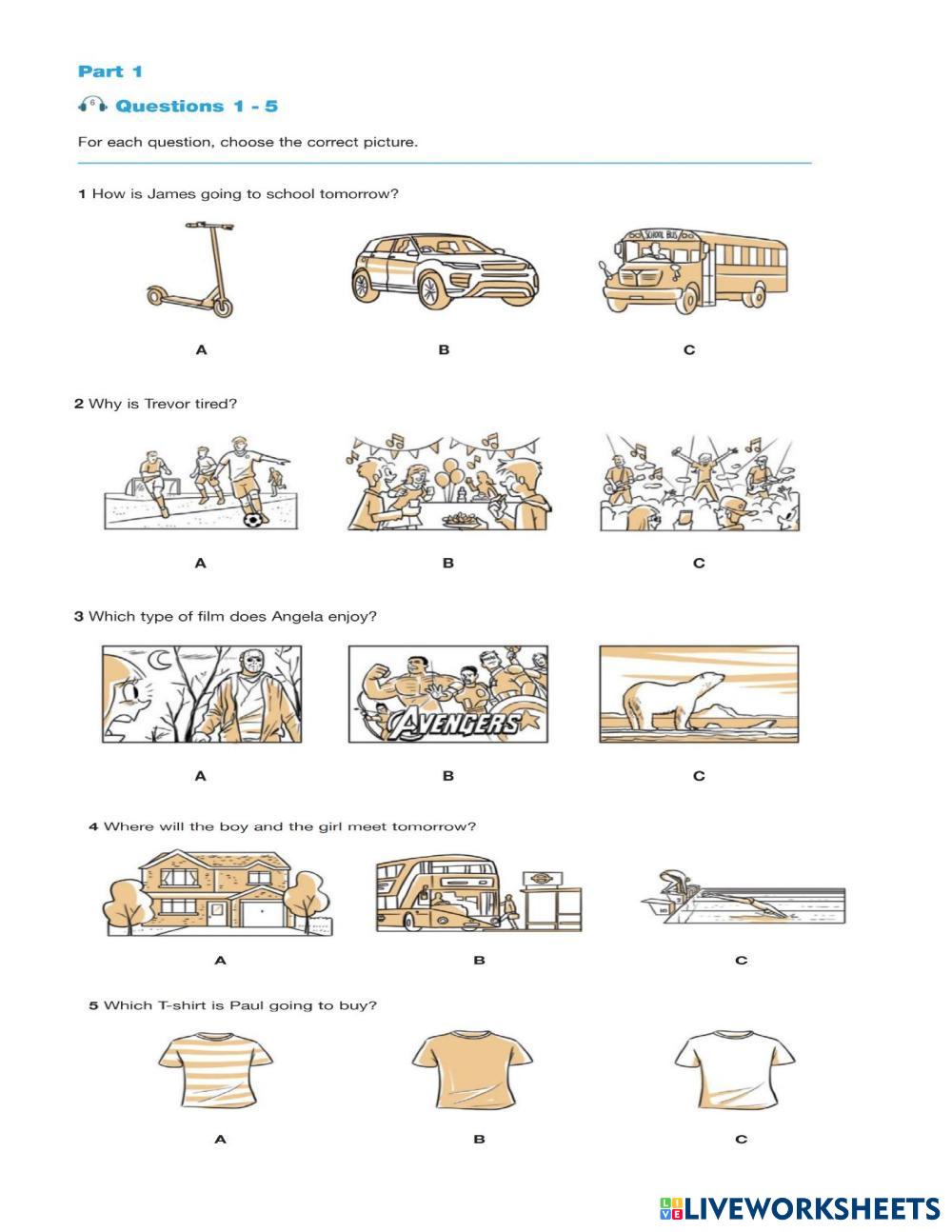 Part 1

6 Questions 1 - 5

For each question, choose the correct picture.

1 How is James going to school tomorrow?

SCHOOL BUS

A

B

C

2 Why is Trevor tired?

A

B

C

3 Which type of film does Angela enjoy?

AVENGERS

A

B

C

4 Where will the boy and the girl meet tomorrow?

A

B

C

5 Which T-shirt is Paul going to buy?

A

B

C

LIVEWORKSHEETS