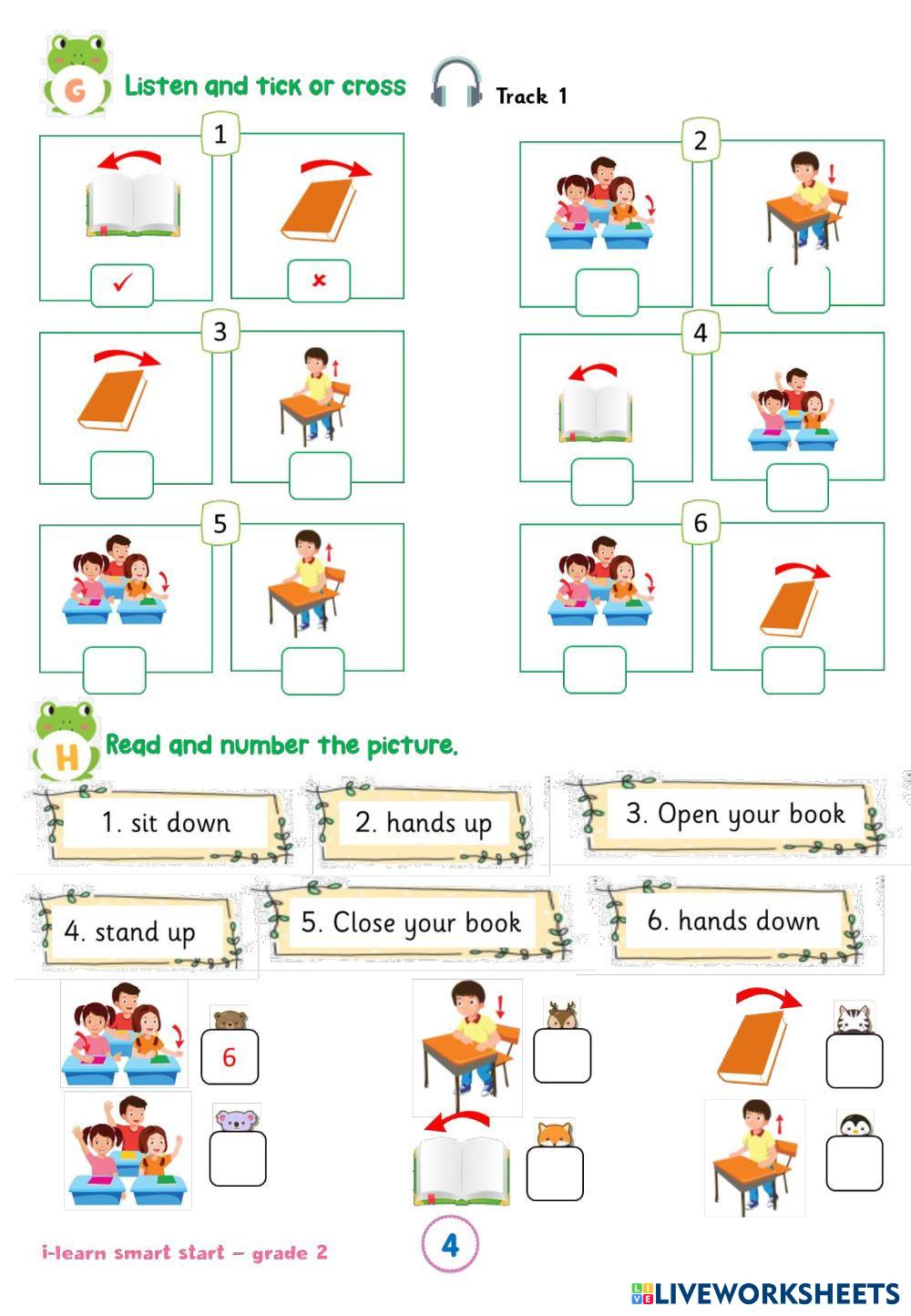 G Listen and tick or cross

Track 1

1

✓

×

2

3

4

5

6

H Read and number the picture.

1. sit down

2. hands up

3. Open your book

4. stand up

5. Close your book

6. hands down

6

i-learn smart start – grade 2

4

LIVEWORKSHEETS