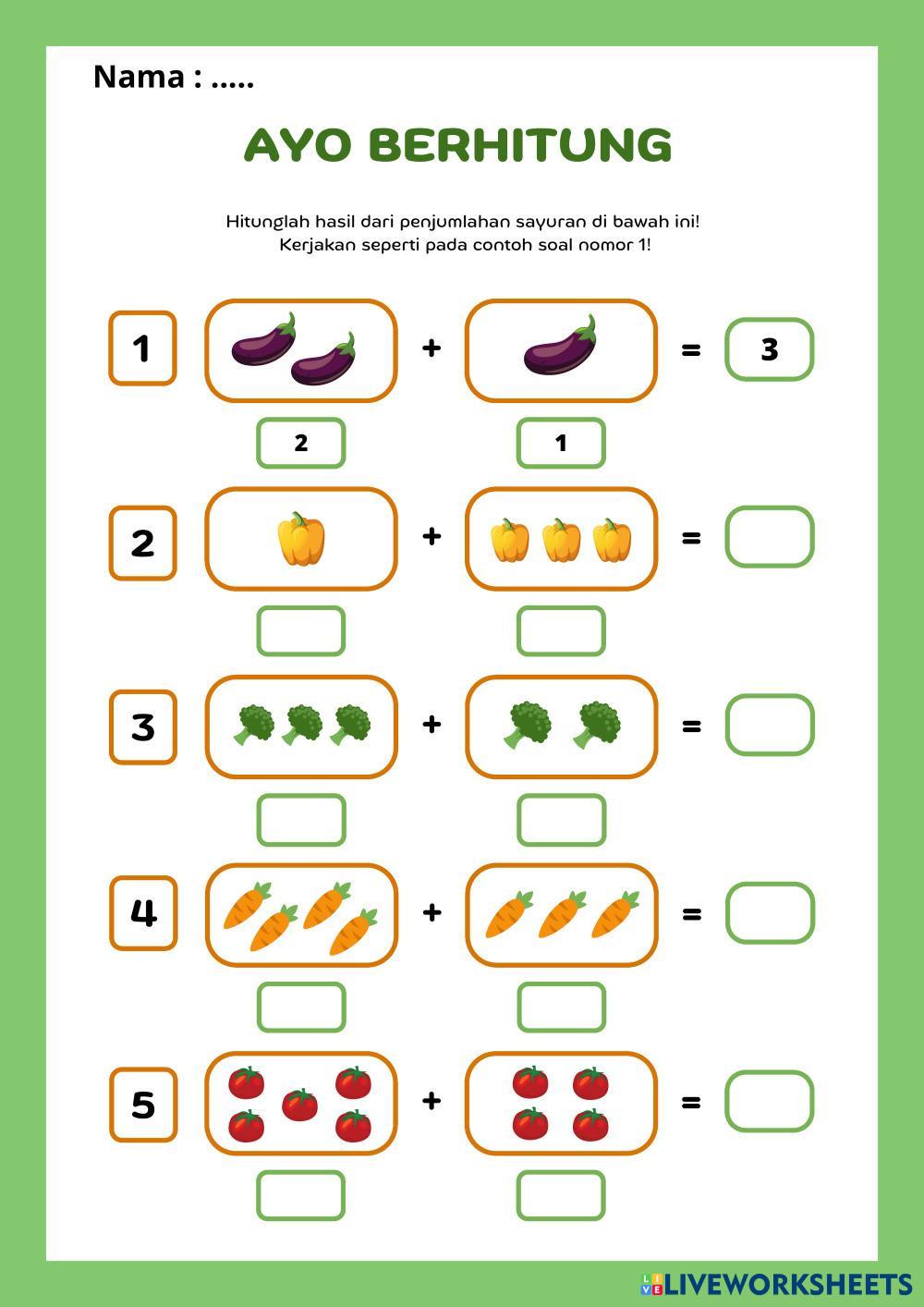 Nama : .....

AYO BERHITUNG

Hitunglah hasil dari penjumlahan sayuran di bawah ini!
Kerjakan seperti pada contoh soal nomor 1!

1 + = 3

2 1

2 + =

3 + =

4 + =

5 + =

LIVEWORKSHEETS